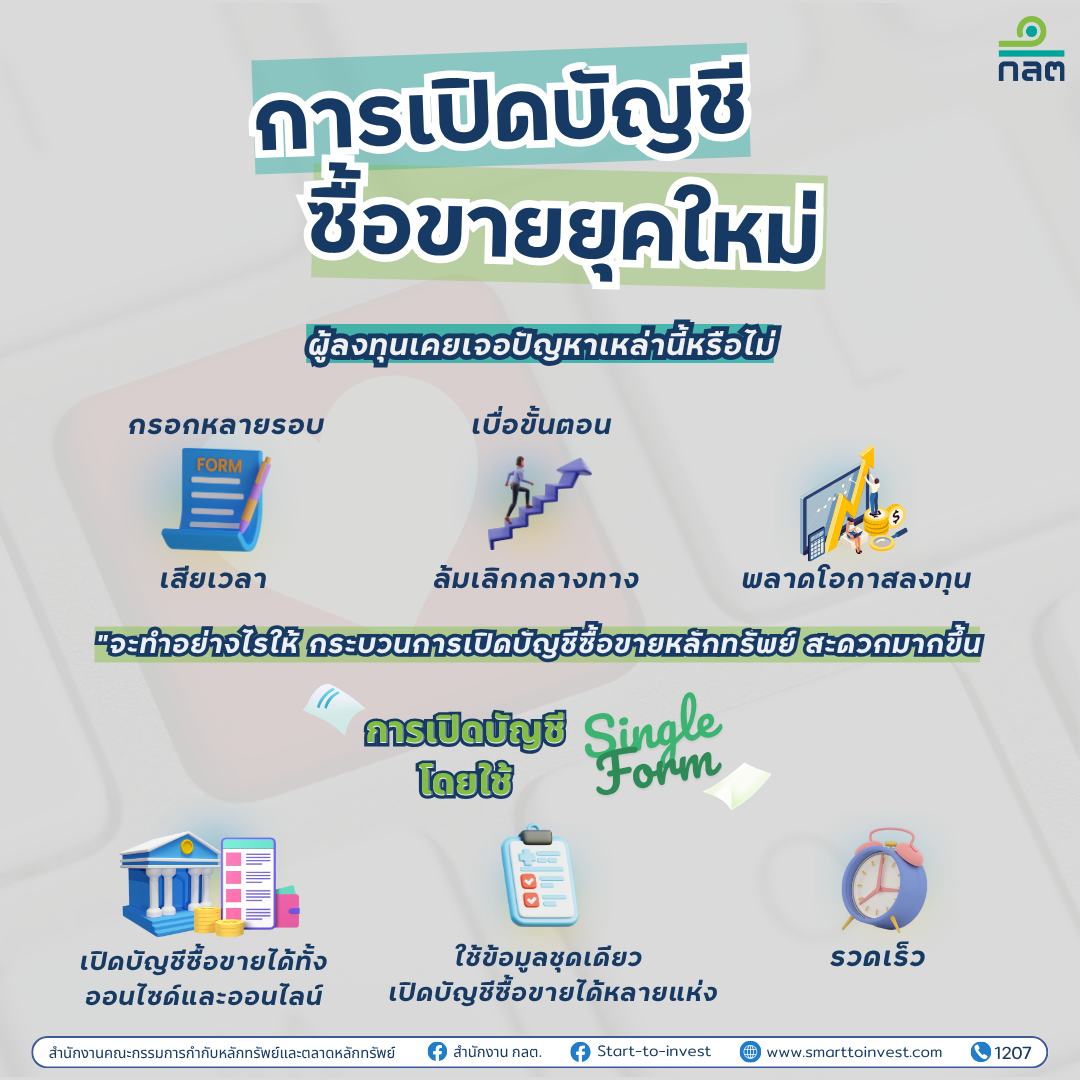 กลต

การเปิดบัญชี
ซื้อขายยุคใหม่

ผู้ลงทุนเคยเจอปัญหาเหล่านี้หรือไม่

กรอกหลายรอบ

FORM

เสียเวลา

เบื่อขั้นตอน

ล้มเลิกกลางทาง

พลาดโอกาสลงทุน

"จะทำอย่างไรให้ กระบวนการเปิดบัญชีซื้อขายหลักทรัพย์ สะดวกมากขึ้น

การเปิดบัญชี
โดยใช้

Single Form

เปิดบัญชีซื้อขายได้ทั้ง
ออนไซด์และออนไลน์

ใช้ข้อมูลชุดเดียว
เปิดบัญชีซื้อขายได้หลายแห่ง

รวดเร็ว

สำนักงานคณะกรรมการกำกับหลักทรัพย์และตลาดหลักทรัพย์ สำนักงาน กลต. Start-to-invest www.smarttoinvest.com 1207