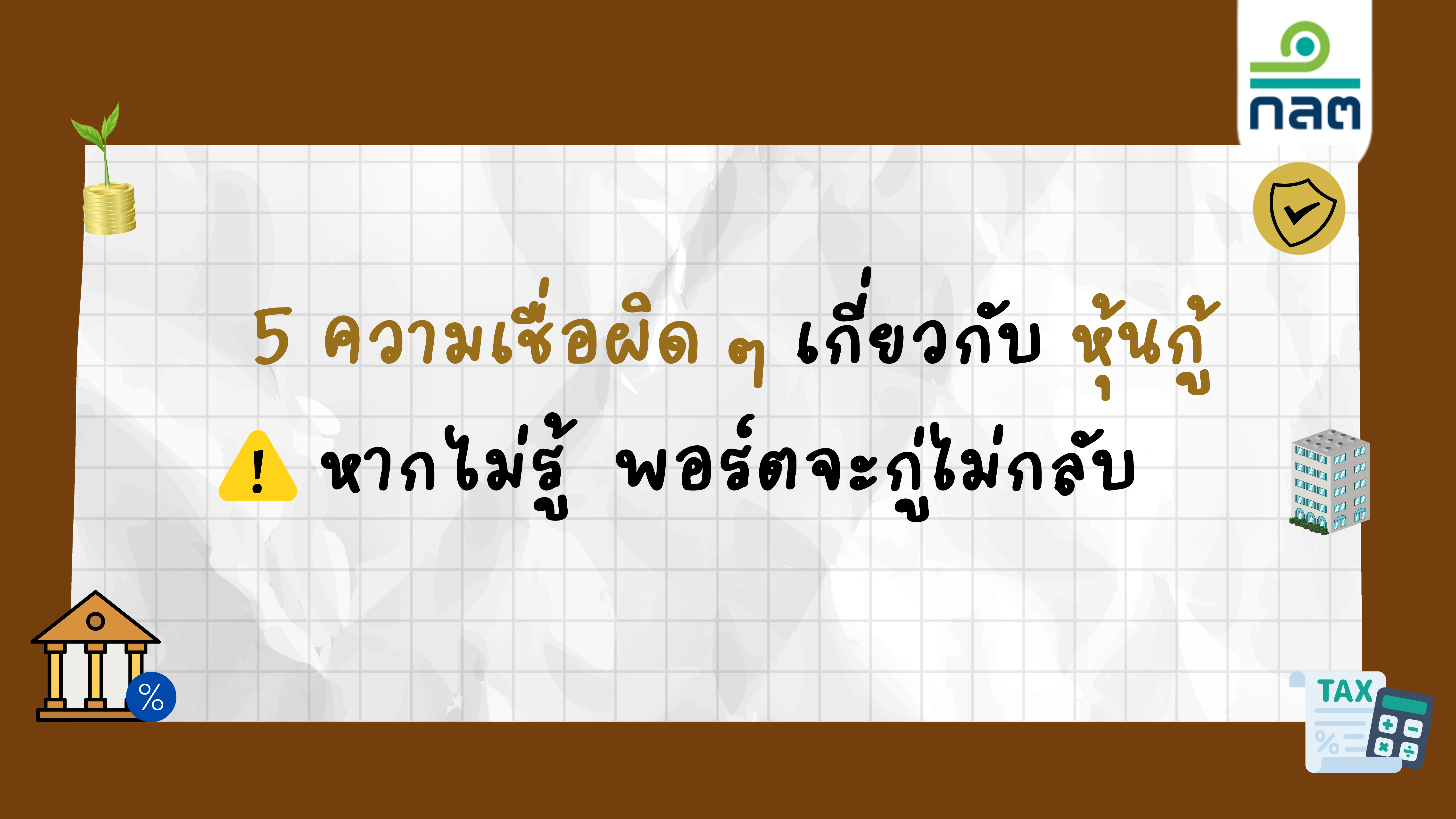 กลต

5 ความเชื่อผิด ๆ เกี่ยวกับ หุ้นกู้

! หากไม่รู้ พอร์ตจะกู่ไม่กลับ

%

TAX