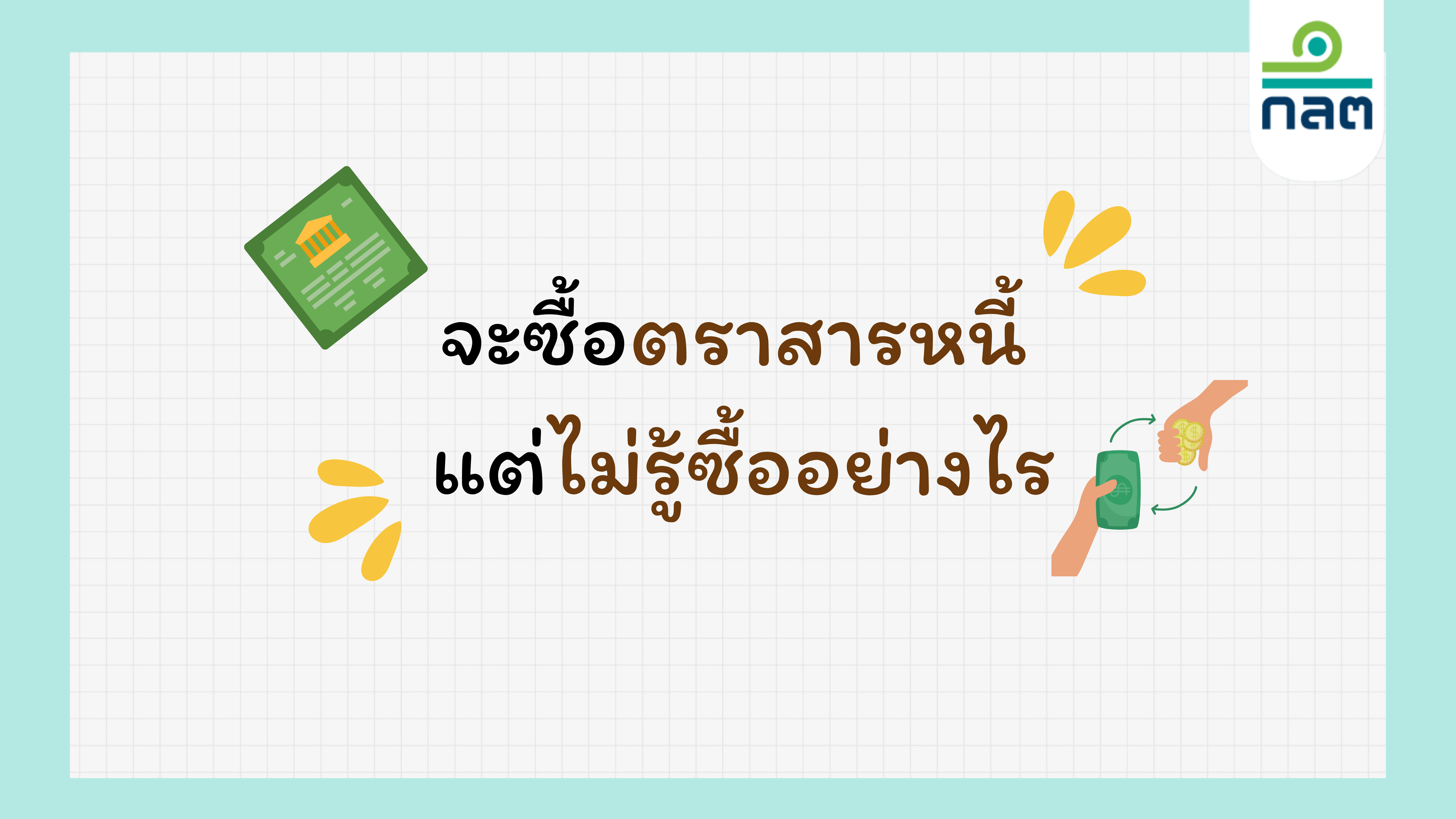 กลต

จะซื้อตราสารหนี้
แต่ไม่รู้ซื้ออย่างไร