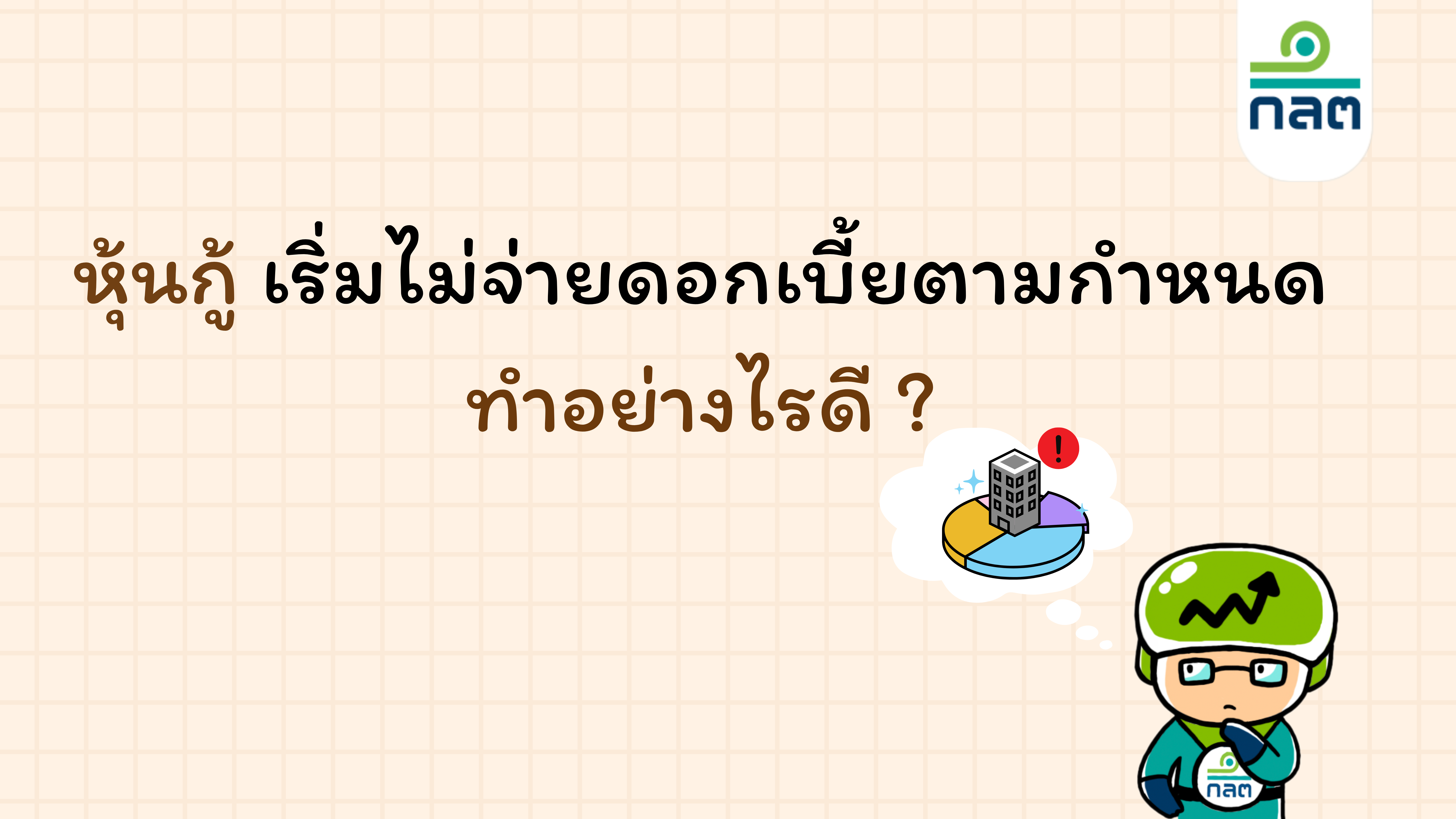 กลต

หุ้นกู้ เริ่มไม่จ่ายดอกเบี้ยตามกำหนด

ทำอย่างไรดี ?

!

กลต