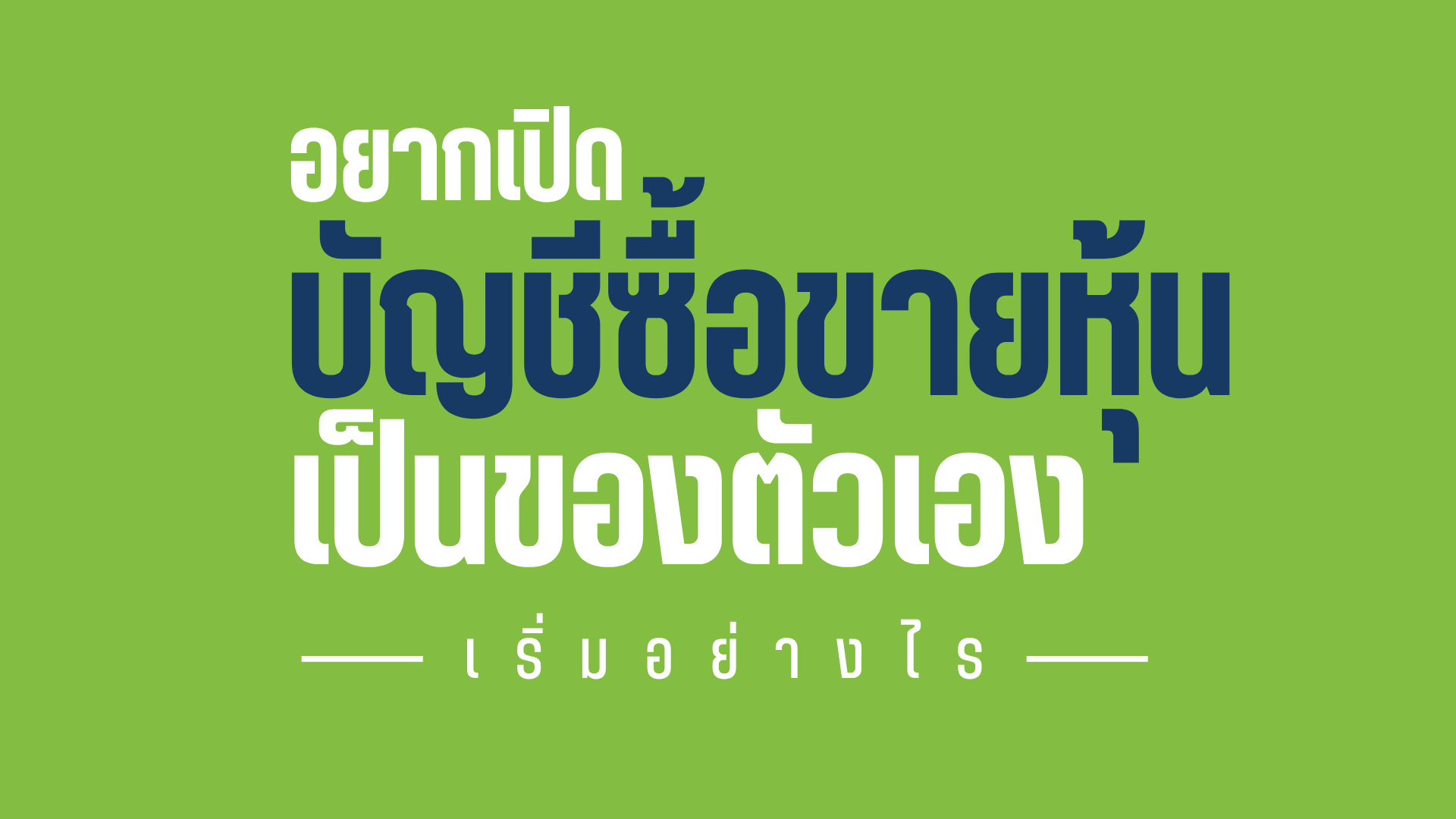 อยากเปิด
บัญชีซื้อขายหุ้น
เป็นของตัวเอง

เริ่มอย่างไร