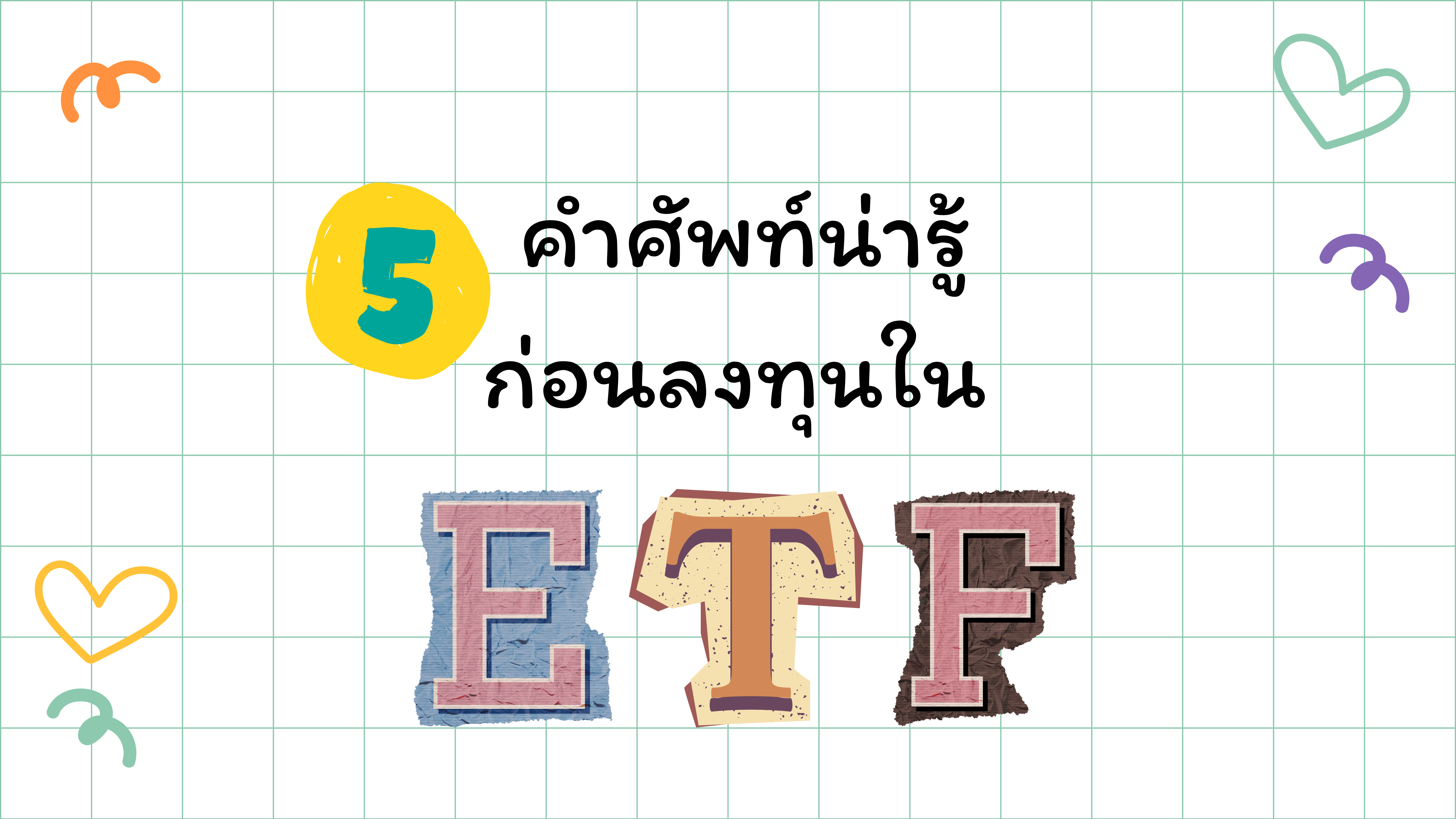 5 คำศัพท์น่ารู้
ก่อนลงทุนใน
ETF