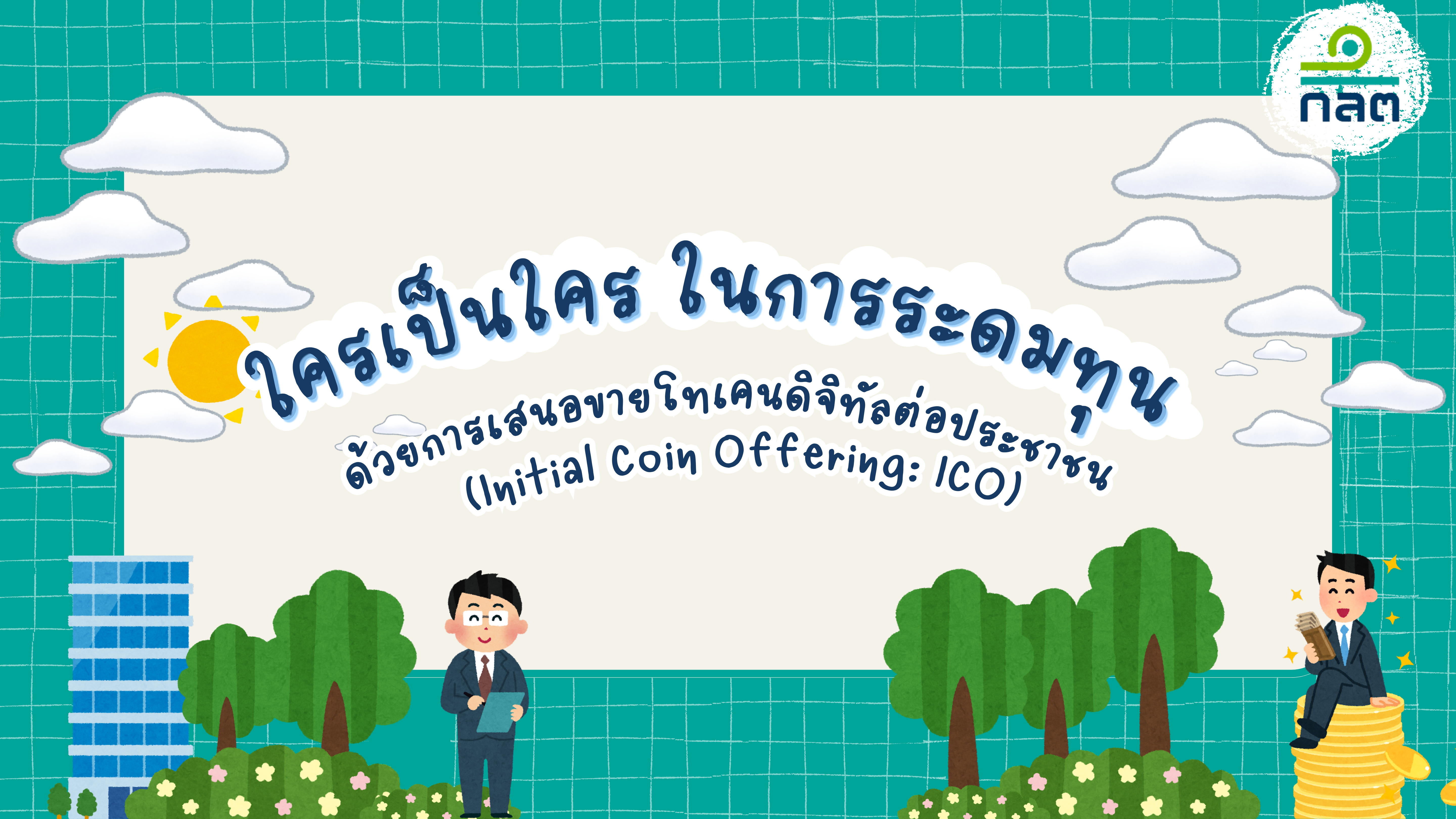 กลต

ใครเป็นใคร ในการระดมทุน

ด้วยการเสนอขายโทเคนดิจิทัลต่อประชาชน
(Initial Coin Offering: ICO)