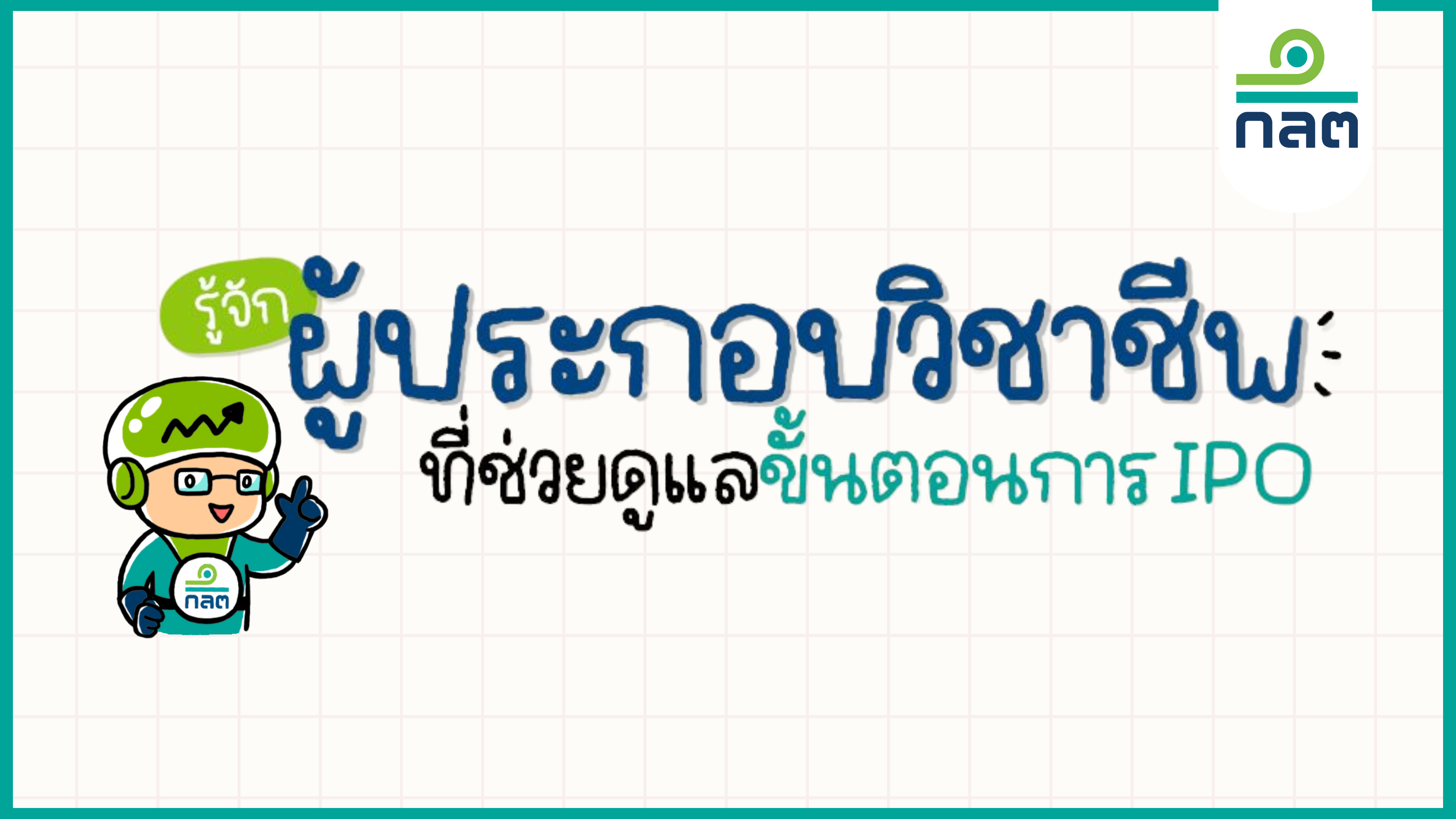 กลต

รู้จัก ผู้ประกอบวิชาชีพ
ที่ช่วยดูแลขั้นตอนการ IPO

กลต