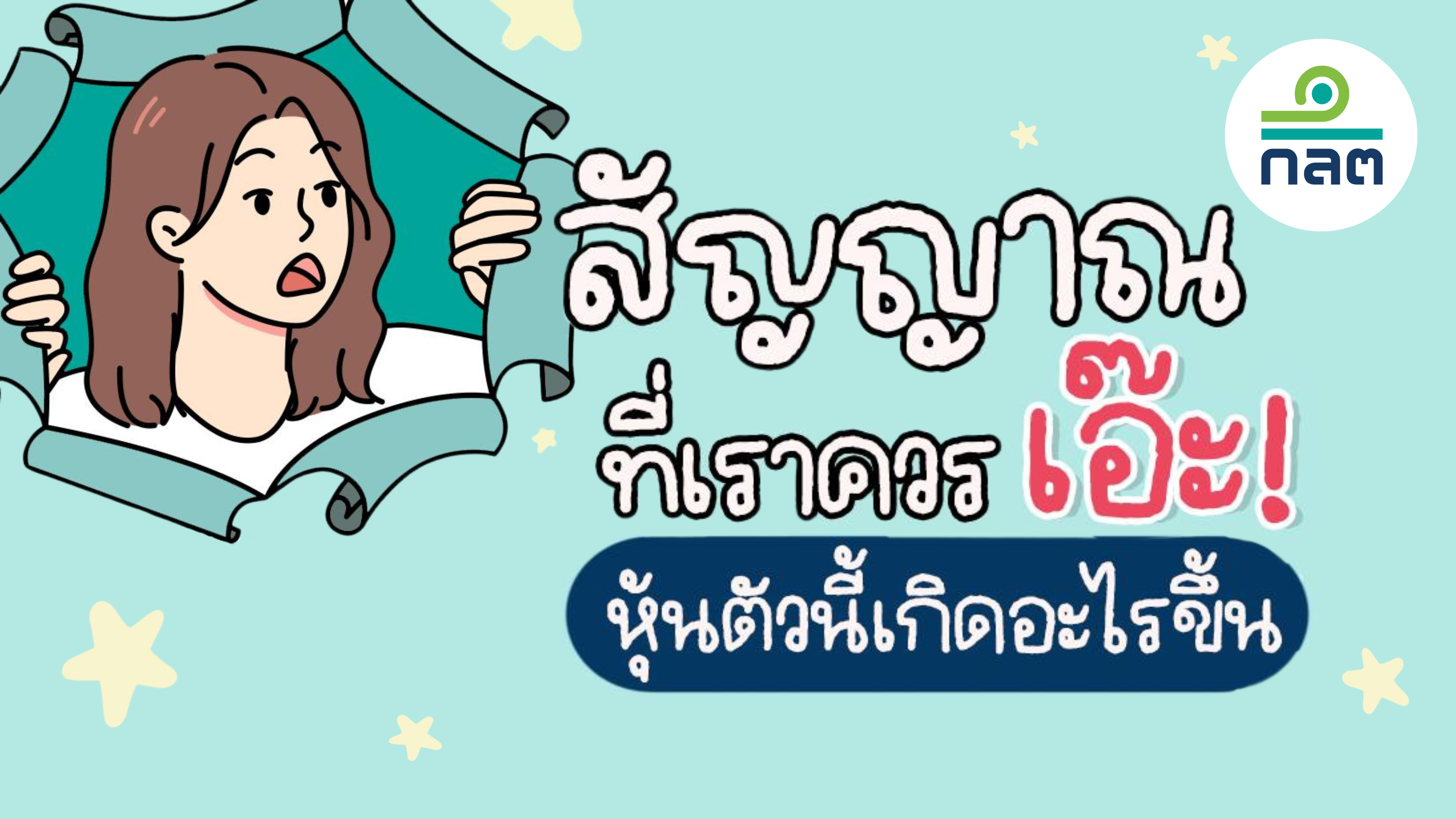 กลต

สัญญาณ
ที่เราควร เอ๊ะ!
หุ้นตัวนี้เกิดอะไรขึ้น