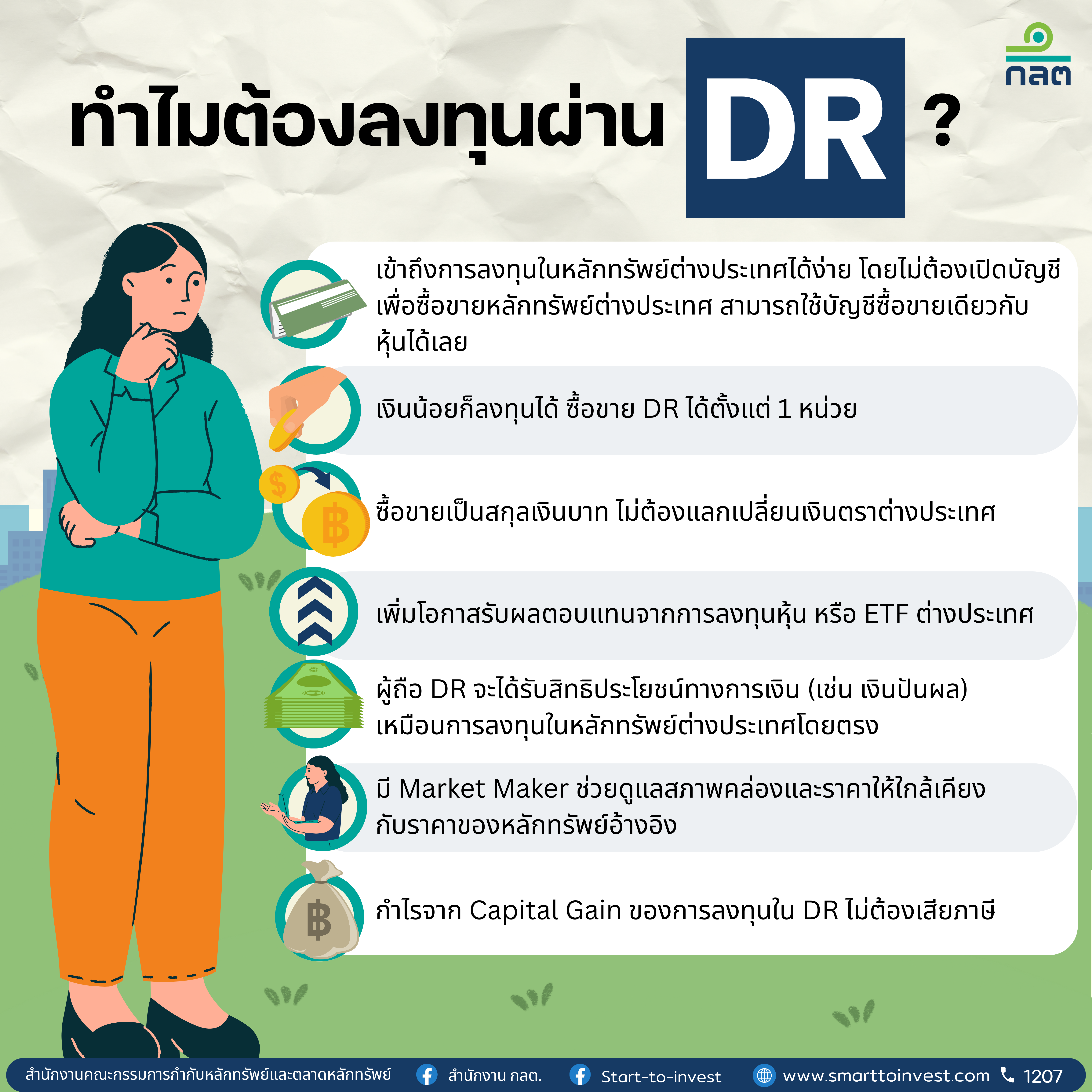 กลต

ทำไมต้องลงทุนผ่าน DR ?

เข้าถึงการลงทุนในหลักทรัพย์ต่างประเทศได้ง่าย โดยไม่ต้องเปิดบัญชีเพื่อซื้อขายหลักทรัพย์ต่างประเทศ สามารถใช้บัญชีซื้อขายเดียวกับหุ้นได้เลย

เงินน้อยก็ลงทุนได้ ซื้อขาย DR ได้ตั้งแต่ 1 หน่วย

ซื้อขายเป็นสกุลเงินบาท ไม่ต้องแลกเปลี่ยนเงินตราต่างประเทศ

เพิ่มโอกาสรับผลตอบแทนจากการลงทุนหุ้น หรือ ETF ต่างประเทศ

ผู้ถือ DR จะได้รับสิทธิประโยชน์ทางการเงิน (เช่น เงินปันผล) เหมือนการลงทุนในหลักทรัพย์ต่างประเทศโดยตรง

มี Market Maker ช่วยดูแลสภาพคล่องและราคาให้ใกล้เคียงกับราคาของหลักทรัพย์อ้างอิง

กำไรจาก Capital Gain ของการลงทุนใน DR ไม่ต้องเสียภาษี

สำนักงานคณะกรรมการกำกับหลักทรัพย์และตลาดหลักทรัพย์ สำนักงาน กลต. Start-to-invest www.smarttoinvest.com 1207