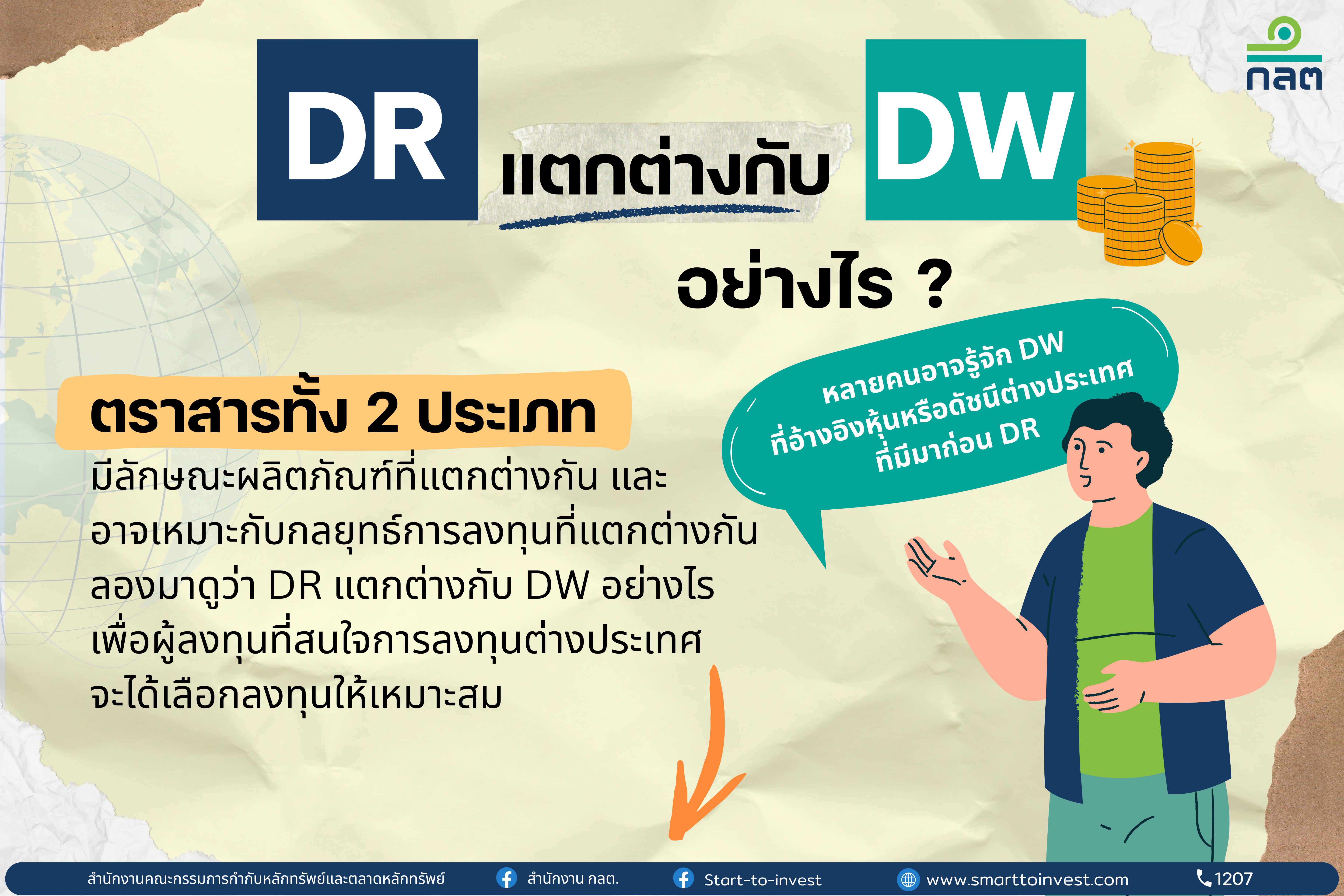 กลต

DR แตกต่างกับ DW อย่างไร ?

หลายคนอาจรู้จัก DW ที่อ้างอิงหุ้นหรือดัชนีต่างประเทศ ที่มีมาก่อน DR

ตราสารทั้ง 2 ประเภท

มีลักษณะผลิตภัณฑ์ที่แตกต่างกัน และ อาจเหมาะกับกลยุทธ์การลงทุนที่แตกต่างกัน ลองมาดูว่า DR แตกต่างกับ DW อย่างไร เพื่อผู้ลงทุนที่สนใจการลงทุนต่างประเทศ จะได้เลือกลงทุนให้เหมาะสม

สำนักงานคณะกรรมการกำกับหลักทรัพย์และตลาดหลักทรัพย์ สำนักงาน กลต. Start-to-invest www.smarttoinvest.com 1207