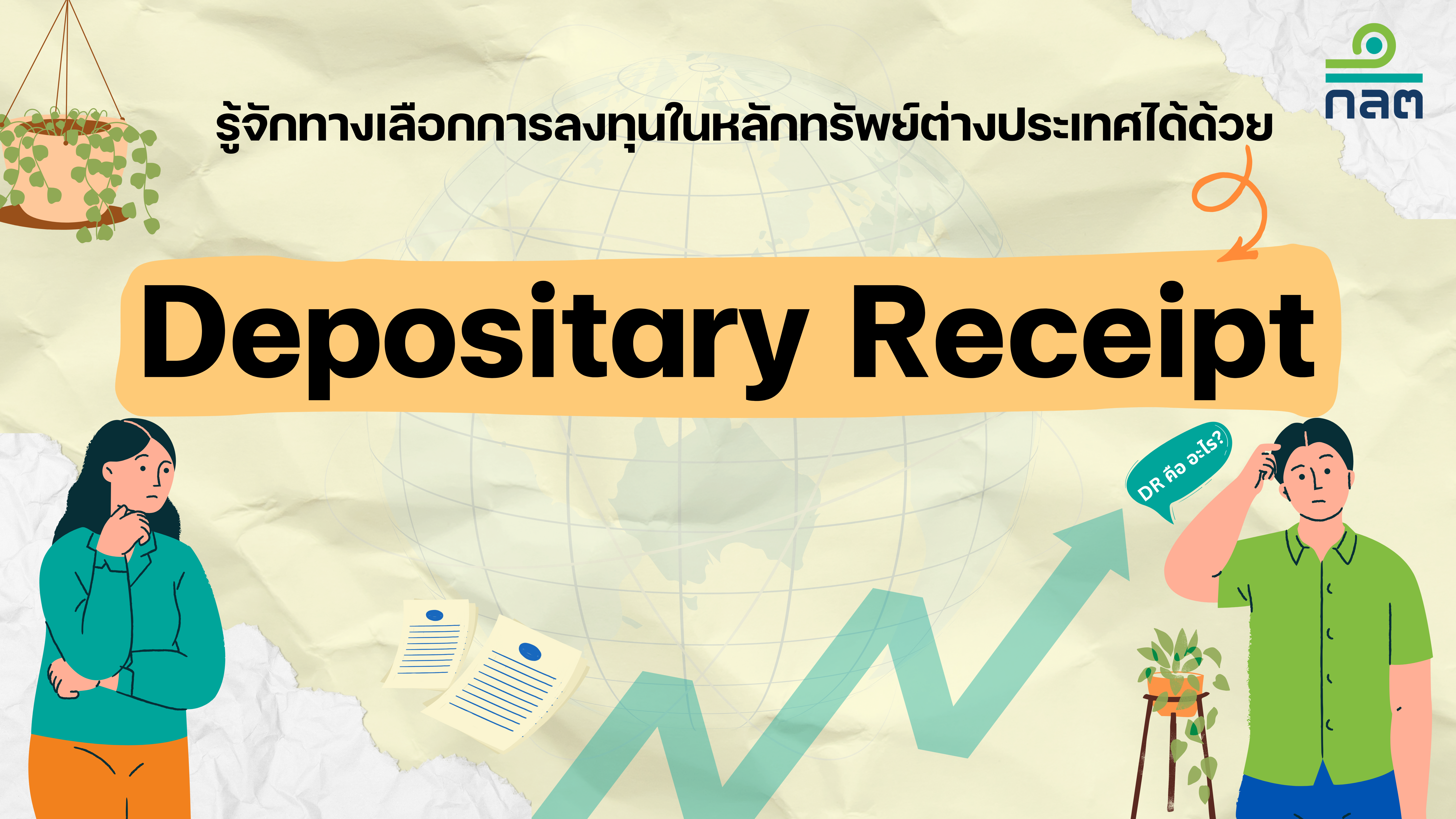 กลต

รู้จักทางเลือกการลงทุนในหลักทรัพย์ต่างประเทศได้ด้วย

Depositary Receipt

DR คือ อะไร?