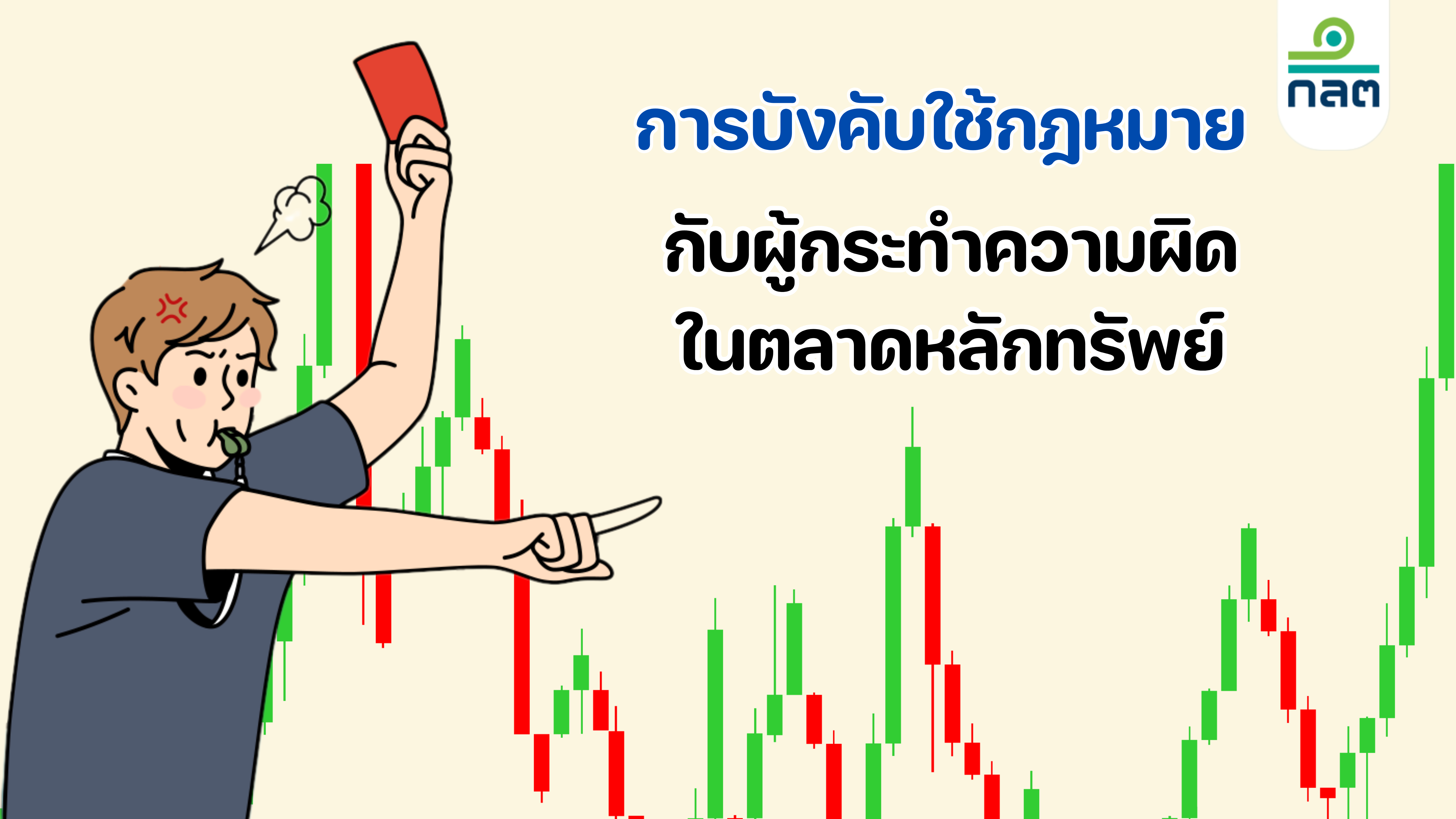 กลต

การบังคับใช้กฎหมาย

กับผู้กระทำความผิด

ในตลาดหลักทรัพย์