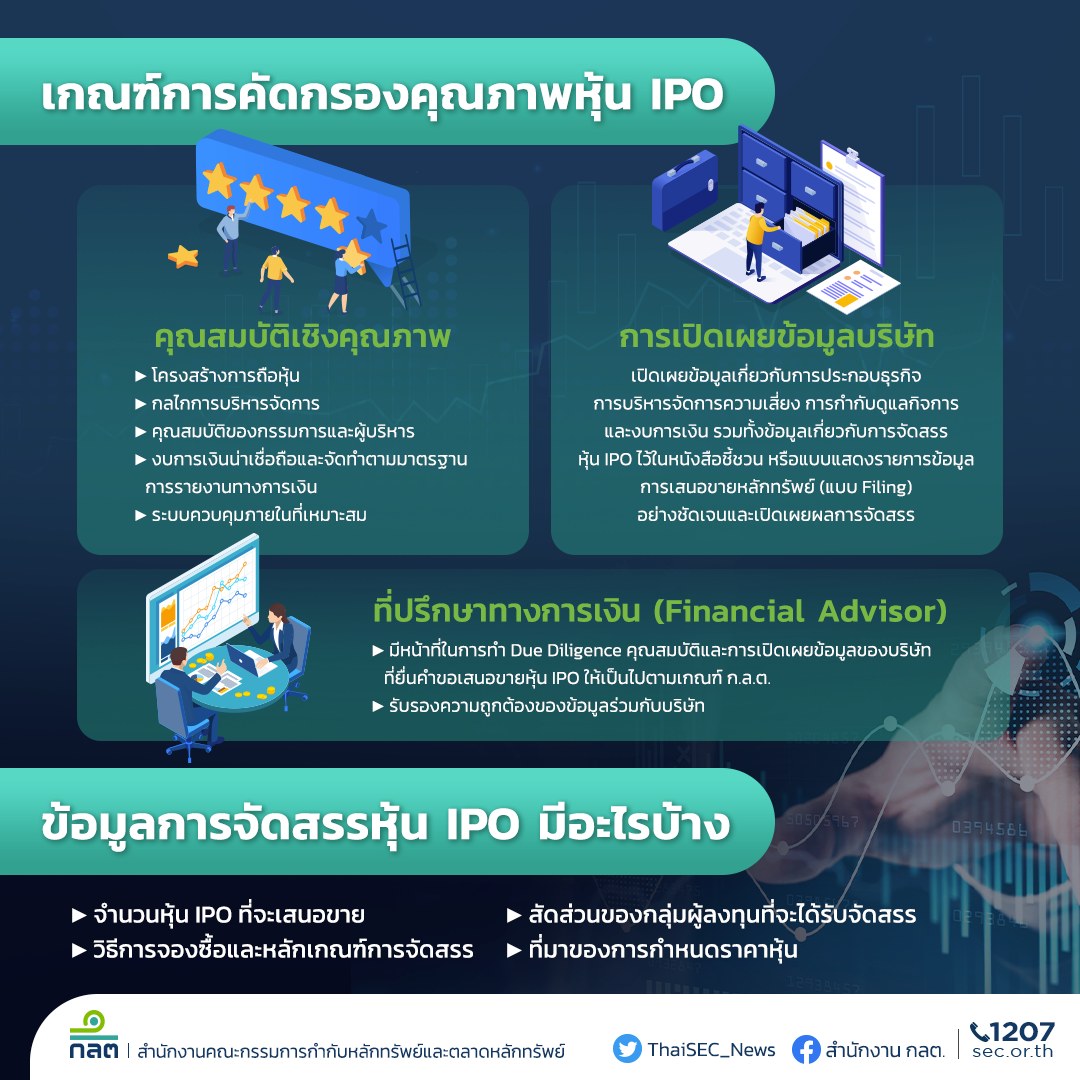 เกณฑ์การคัดกรองคุณภาพหุ้น IPO

คุณสมบัติเชิงคุณภาพ

► โครงสร้างการถือหุ้น
► กลไกการบริหารจัดการ
► คุณสมบัติของกรรมการและผู้บริหาร
► งบการเงินน่าเชื่อถือและจัดทำตามมาตรฐานการรายงานทางการเงิน
► ระบบควบคุมภายในที่เหมาะสม

การเปิดเผยข้อมูลบริษัท

เปิดเผยข้อมูลเกี่ยวกับการประกอบธุรกิจ การบริหารจัดการความเสี่ยง การกำกับดูแลกิจการ และงบการเงิน รวมทั้งข้อมูลเกี่ยวกับการจัดสรรหุ้น IPO ไว้ในหนังสือชี้ชวน หรือแบบแสดงรายการข้อมูลการเสนอขายหลักทรัพย์ (แบบ Filing) อย่างชัดเจนและเปิดเผยผลการจัดสรร

ที่ปรึกษาทางการเงิน (Financial Advisor)

► มีหน้าที่ในการทำ Due Diligence คุณสมบัติและการเปิดเผยข้อมูลของบริษัทที่ยื่นคำขอเสนอขายหุ้น IPO ให้เป็นไปตามเกณฑ์ ก.ล.ต.
► รับรองความถูกต้องของข้อมูลร่วมกับบริษัท

ข้อมูลการจัดสรรหุ้น IPO มีอะไรบ้าง

► จำนวนหุ้น IPO ที่จะเสนอขาย
► วิธีการจองซื้อและหลักเกณฑ์การจัดสรร

► สัดส่วนของกลุ่มผู้ลงทุนที่จะได้รับจัดสรร
► ที่มาของการกำหนดราคาหุ้น

กลต | สำนักงานคณะกรรมการกำกับหลักทรัพย์และตลาดหลักทรัพย์

ThaiSEC_News สำนักงาน กลต. 1207 sec.or.th