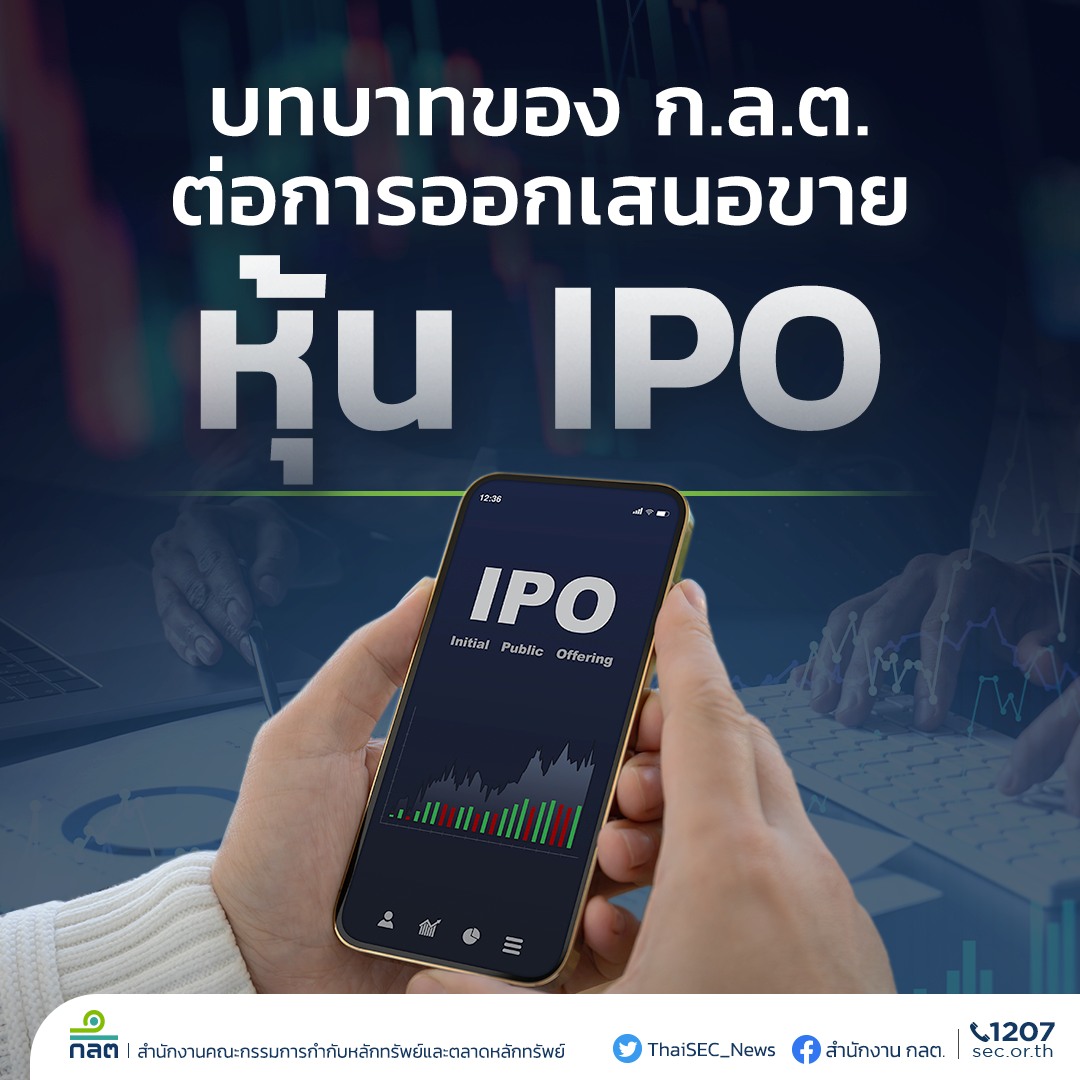 บทบาทของ ก.ล.ต.
ต่อการออกเสนอขาย
หุ้น IPO

12:36

IPO
Initial Public Offering

กลต | สำนักงานคณะกรรมการกำกับหลักทรัพย์และตลาดหลักทรัพย์

ThaiSEC_News

สำนักงาน กลต.

1207
sec.or.th