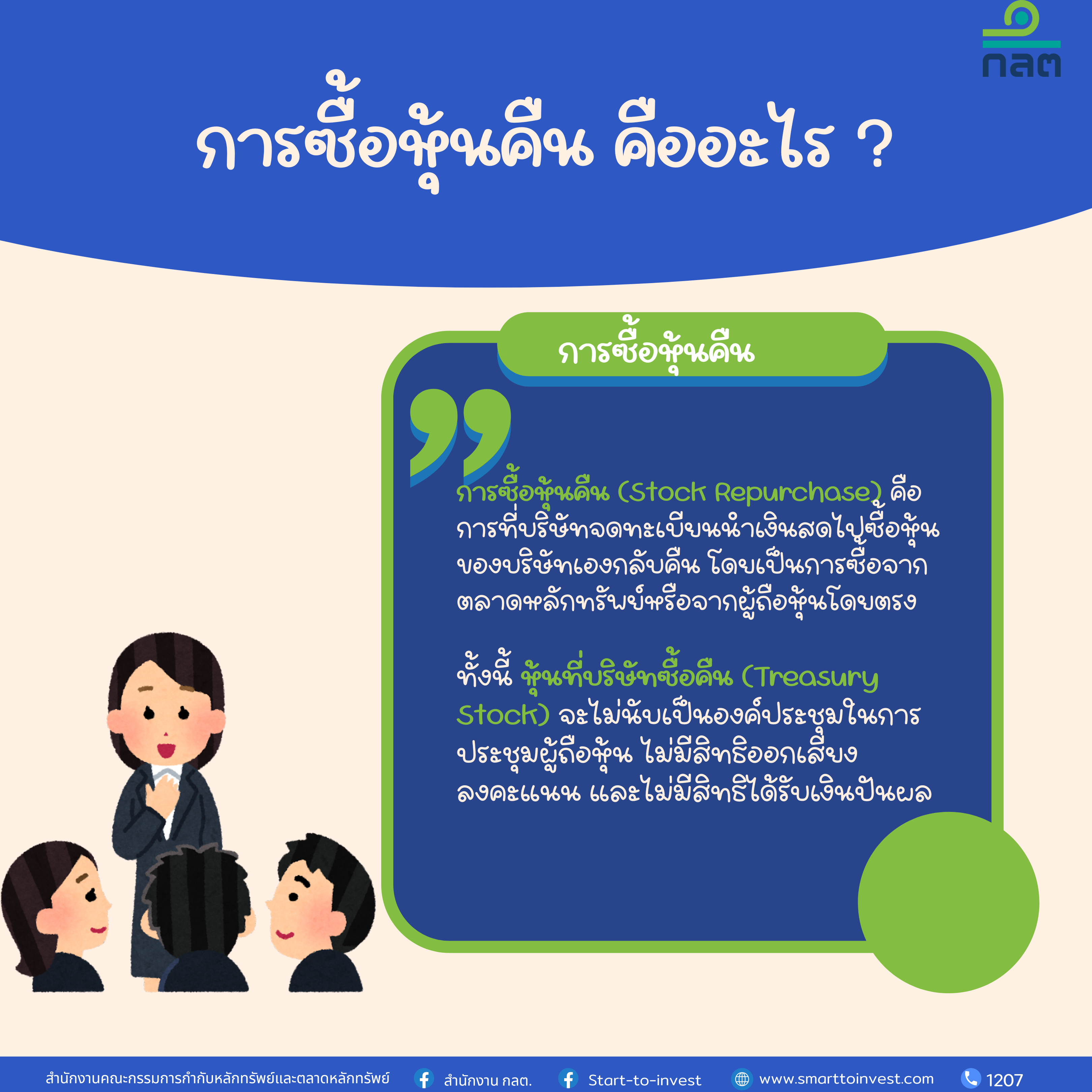 กลต

การซื้อหุ้นคืน คืออะไร ?

การซื้อหุ้นคืน

การซื้อหุ้นคืน (Stock Repurchase) คือ การที่บริษัทจดทะเบียนนำเงินสดไปซื้อหุ้นของบริษัทเองกลับคืน โดยเป็นการซื้อจากตลาดหลักทรัพย์หรือจากผู้ถือหุ้นโดยตรง

ทั้งนี้ หุ้นที่บริษัทซื้อคืน (Treasury Stock) จะไม่นับเป็นองค์ประชุมในการประชุมผู้ถือหุ้น ไม่มีสิทธิออกเสียงลงคะแนน และไม่มีสิทธิได้รับเงินปันผล

สำนักงานคณะกรรมการกำกับหลักทรัพย์และตลาดหลักทรัพย์   สำนักงาน กลต.   Start-to-invest   www.smarttoinvest.com   1207