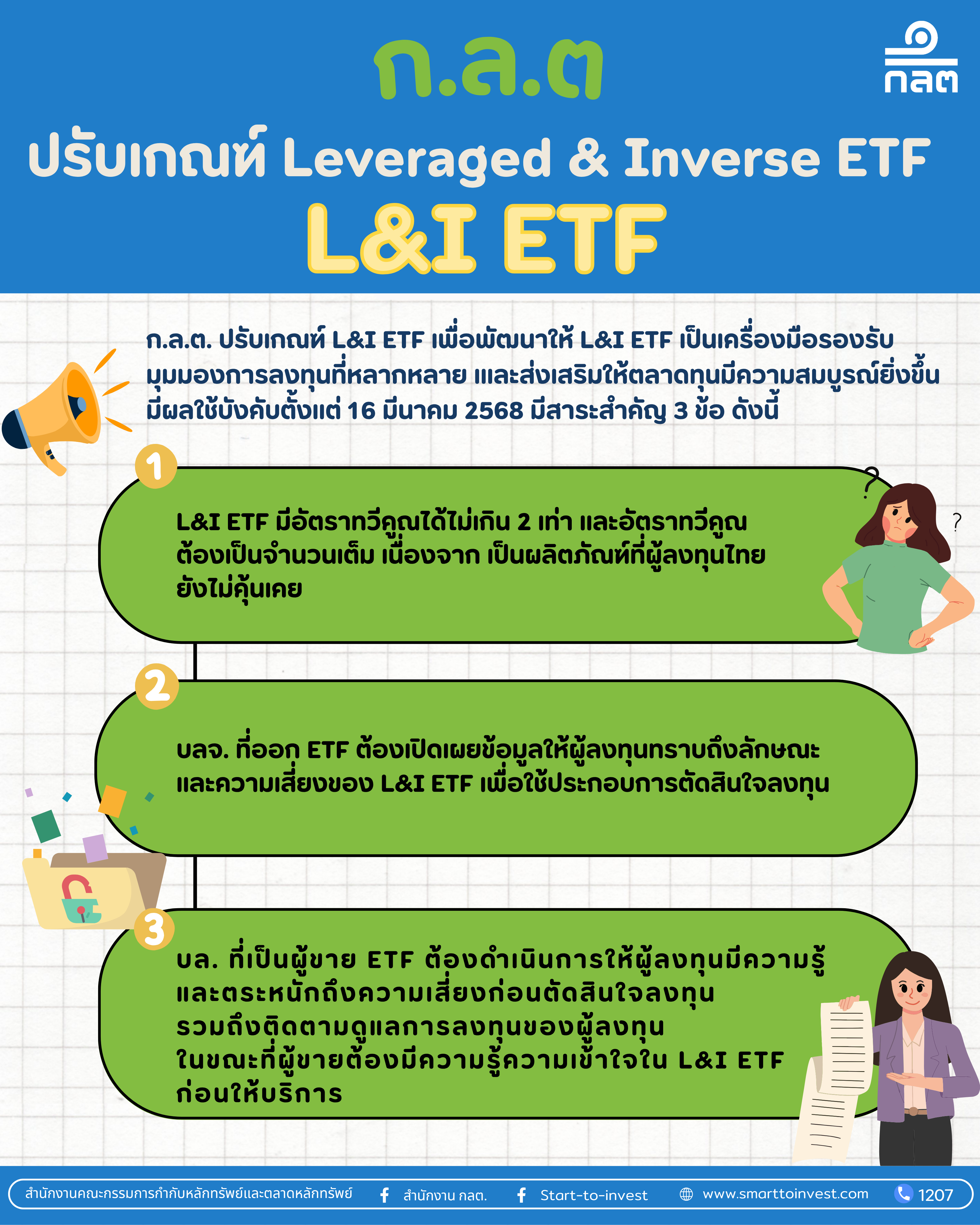 ก.ล.ต

กลต

ปรับเกณฑ์ Leveraged & Inverse ETF

L&I ETF

ก.ล.ต. ปรับเกณฑ์ L&I ETF เพื่อพัฒนาให้ L&I ETF เป็นเครื่องมือรองรับมุมมองการลงทุนที่หลากหลาย และส่งเสริมให้ตลาดทุนมีความสมบูรณ์ยิ่งขึ้น มีผลใช้บังคับตั้งแต่ 16 มีนาคม 2568 มีสาระสำคัญ 3 ข้อ ดังนี้

1

L&I ETF มีอัตราทวีคูณได้ไม่เกิน 2 เท่า และอัตราทวีคูณต้องเป็นจำนวนเต็ม เนื่องจาก เป็นผลิตภัณฑ์ที่ผู้ลงทุนไทยยังไม่คุ้นเคย

?

?

2

บลจ. ที่ออก ETF ต้องเปิดเผยข้อมูลให้ผู้ลงทุนทราบถึงลักษณะและความเสี่ยงของ L&I ETF เพื่อใช้ประกอบการตัดสินใจลงทุน

3

บล. ที่เป็นผู้ขาย ETF ต้องดำเนินการให้ผู้ลงทุนมีความรู้และตระหนักถึงความเสี่ยงก่อนตัดสินใจลงทุน รวมถึงติดตามดูแลการลงทุนของผู้ลงทุน ในขณะที่ผู้ขายต้องมีความรู้ความเข้าใจใน L&I ETF ก่อนให้บริการ

สำนักงานคณะกรรมการกำกับหลักทรัพย์และตลาดหลักทรัพย์ สำนักงาน กลต. Start-to-invest www.smarttoinvest.com 1207