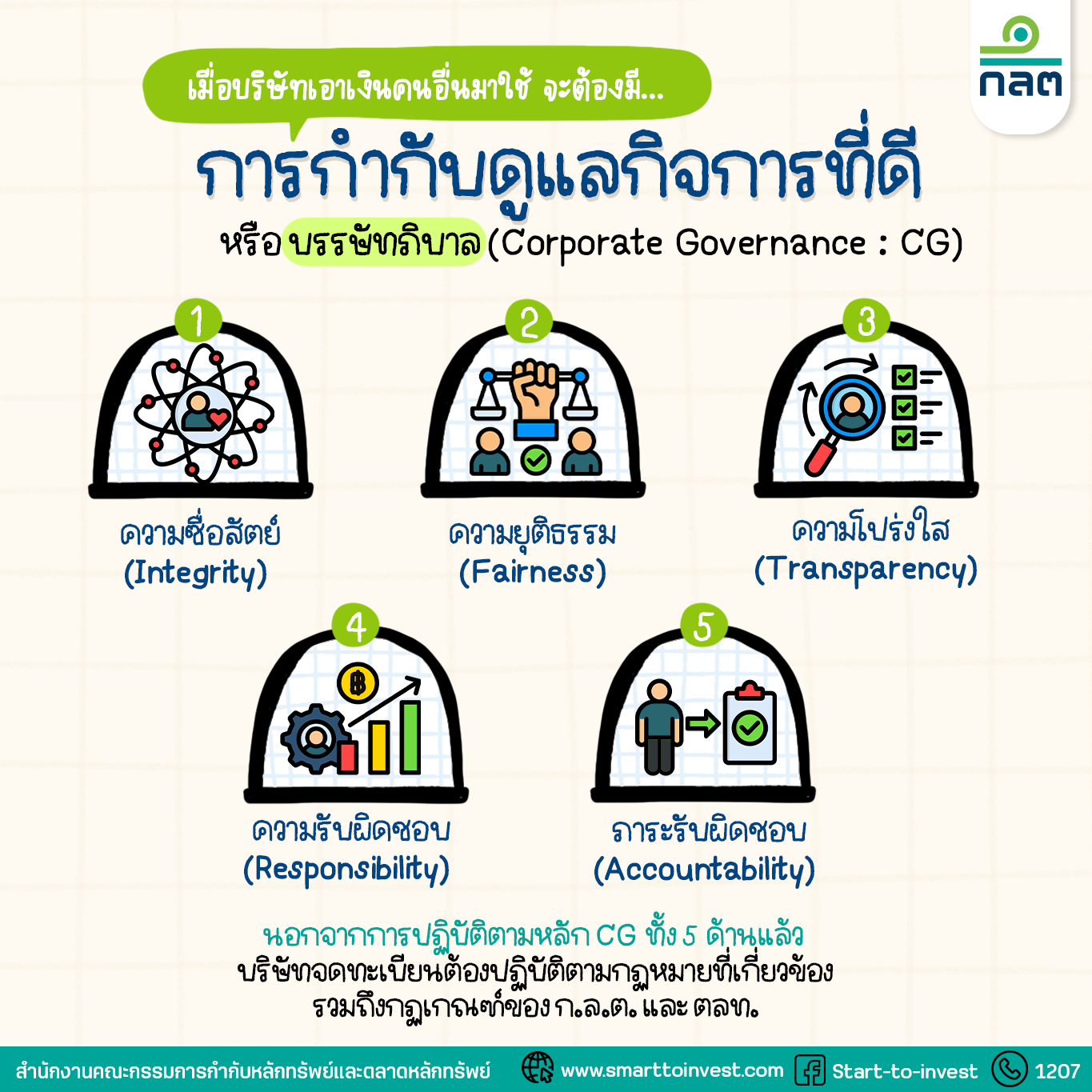 กลต

เมื่อบริษัทเอาเงินคนอื่นมาใช้ จะต้องมี...

การกำกับดูแลกิจการที่ดี

หรือ บรรษัทภิบาล (Corporate Governance : CG)

1

ความซื่อสัตย์ (Integrity)

2

ความยุติธรรม (Fairness)

3

ความโปร่งใส (Transparency)

4

ความรับผิดชอบ (Responsibility)

5

ภาระรับผิดชอบ (Accountability)

นอกจากการปฏิบัติตามหลัก CG ทั้ง 5 ด้านแล้ว
บริษัทจดทะเบียนต้องปฏิบัติตามกฎหมายที่เกี่ยวข้อง
รวมถึงกฎเกณฑ์ของ ก.ล.ต. และ ตลท.

สำนักงานคณะกรรมการกำกับหลักทรัพย์และตลาดหลักทรัพย์ www.smarttoinvest.com Start-to-invest 1207