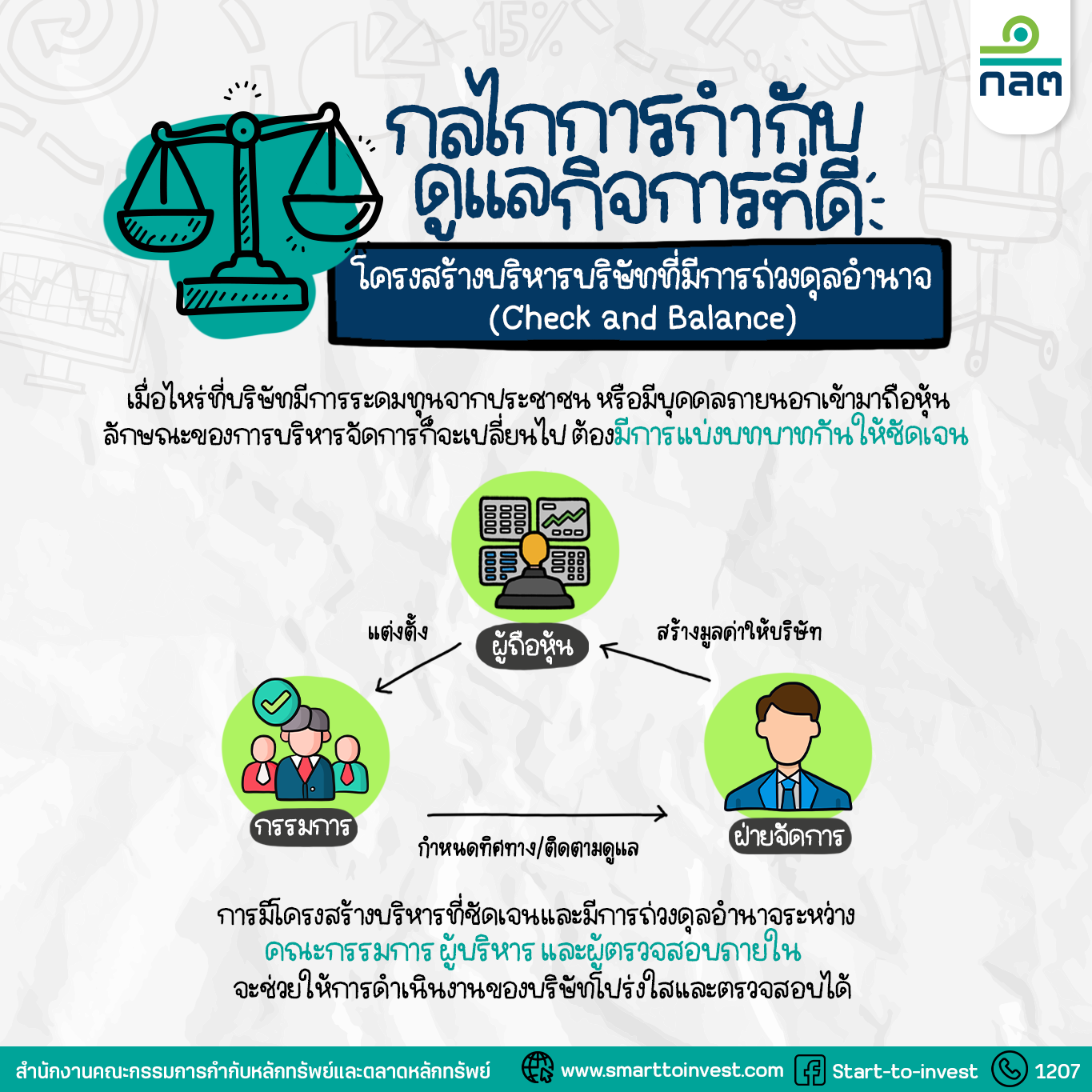 กลต

กลไกการกำกับดูแลกิจการที่ดี:

โครงสร้างบริหารบริษัทที่มีการถ่วงดุลอำนาจ (Check and Balance)

เมื่อไหร่ที่บริษัทมีการระดมทุนจากประชาชน หรือมีบุคคลภายนอกเข้ามาถือหุ้น ลักษณะของการบริหารจัดการก็จะเปลี่ยนไป ต้องมีการแบ่งบทบาทกันให้ชัดเจน

แต่งตั้ง

ผู้ถือหุ้น

สร้างมูลค่าให้บริษัท

กรรมการ

กำหนดทิศทาง/ติดตามดูแล

ฝ่ายจัดการ

การมีโครงสร้างบริหารที่ชัดเจนและมีการถ่วงดุลอำนาจระหว่าง คณะกรรมการ ผู้บริหาร และผู้ตรวจสอบภายใน จะช่วยให้การดำเนินงานของบริษัทโปร่งใสและตรวจสอบได้

สำนักงานคณะกรรมการกำกับหลักทรัพย์และตลาดหลักทรัพย์ www.smarttoinvest.com Start-to-invest 1207