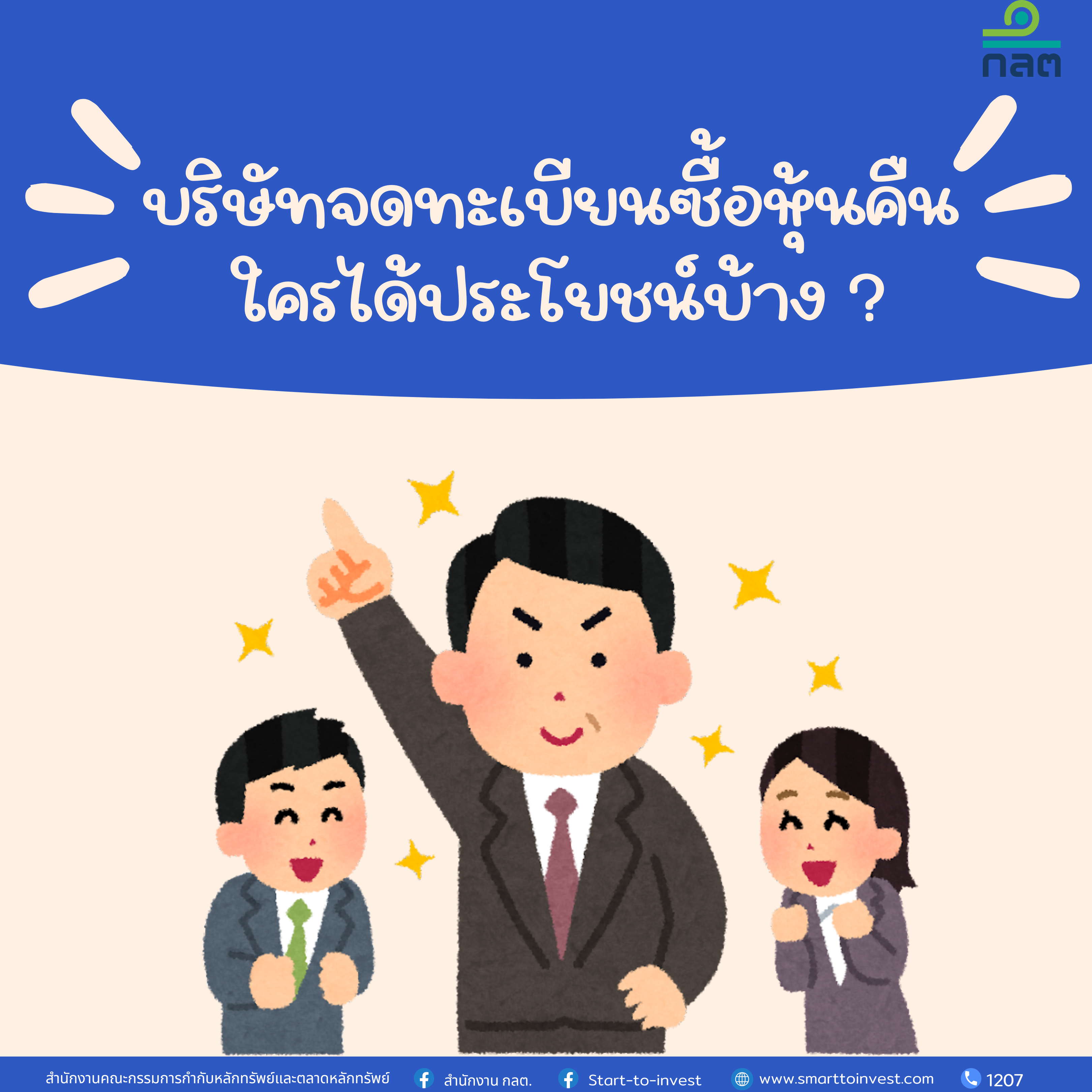 กลต

บริษัทจดทะเบียนซื้อหุ้นคืน ใครได้ประโยชน์บ้าง ?

สำนักงานคณะกรรมการกำกับหลักทรัพย์และตลาดหลักทรัพย์ สำนักงาน กลต. Start-to-invest www.smarttoinvest.com 1207