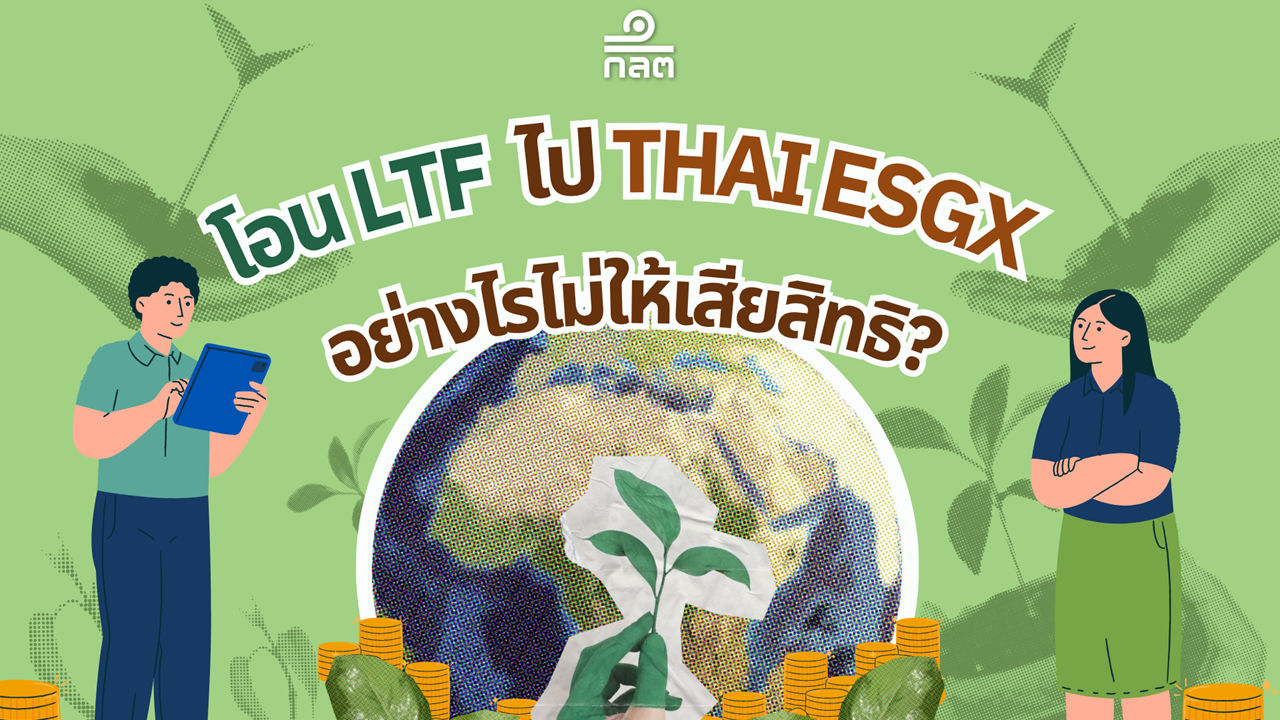 กลต

โอน LTF ไป THAI ESGX อย่างไรไม่ให้เสียสิทธิ?