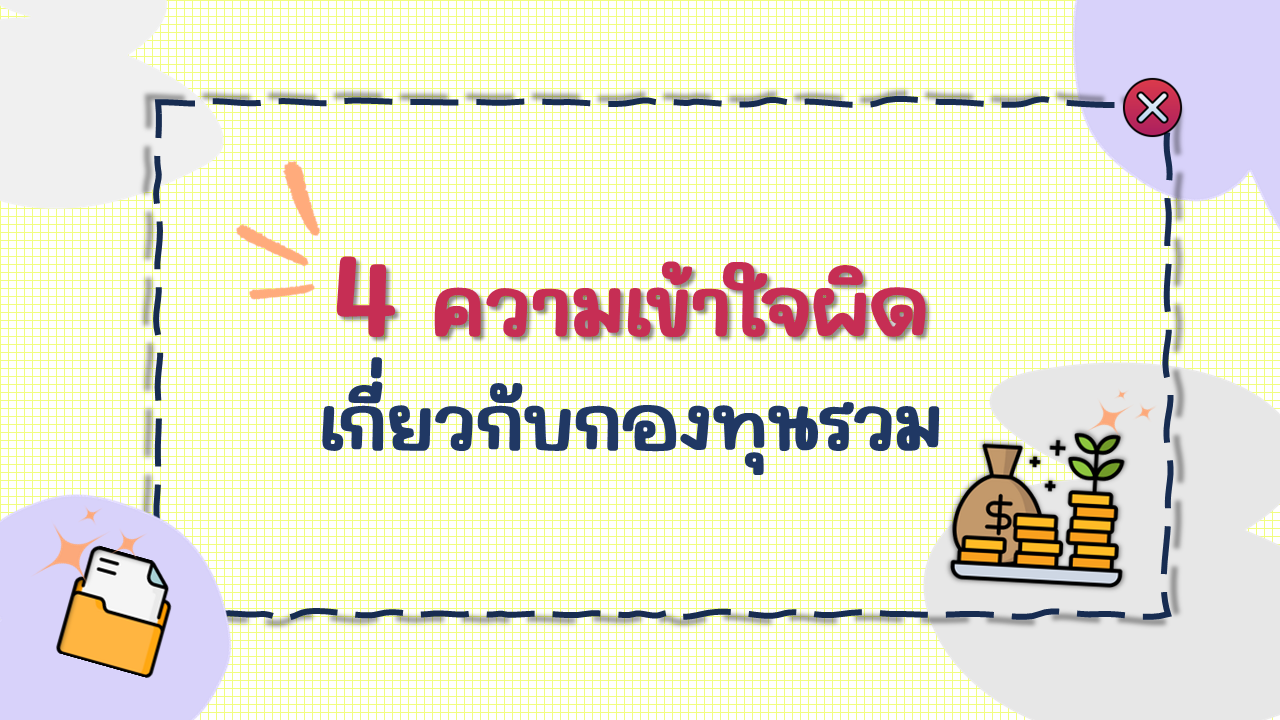 4 ความเข้าใจผิด
เกี่ยวกับกองทุนรวม

$