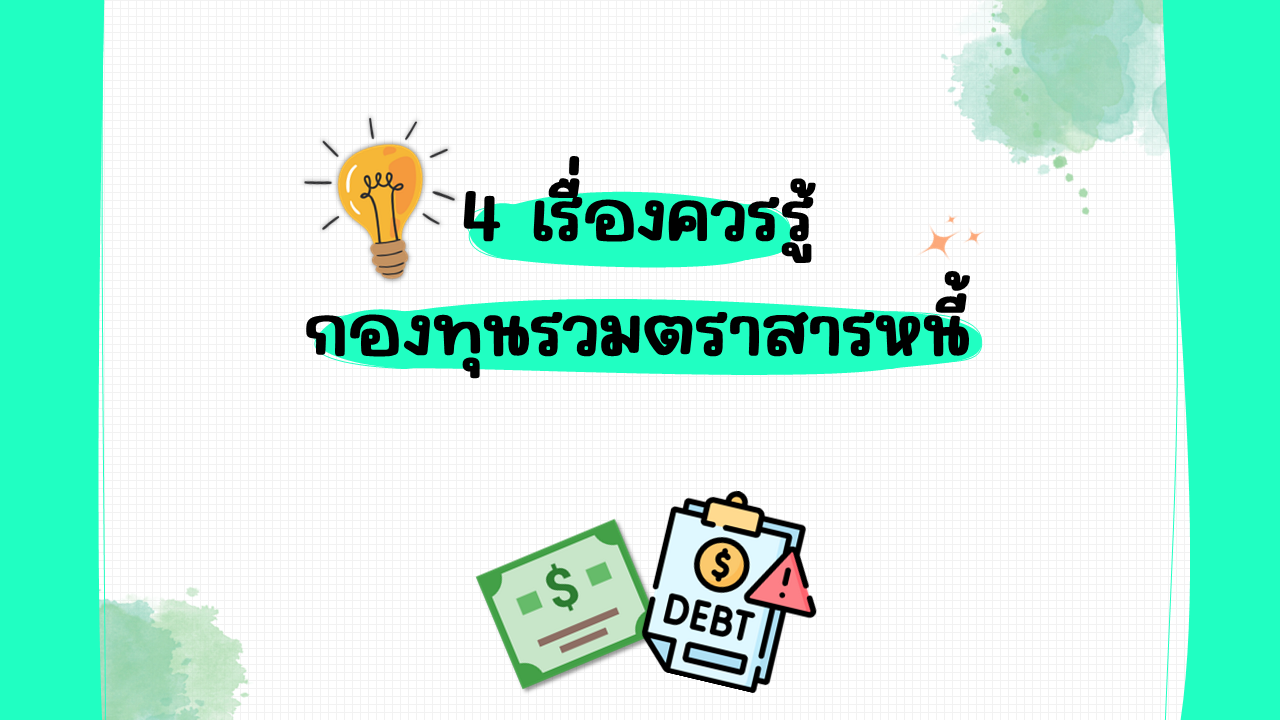 4 เรื่องควรรู้
กองทุนรวมตราสารหนี้

$
$
DEBT
!