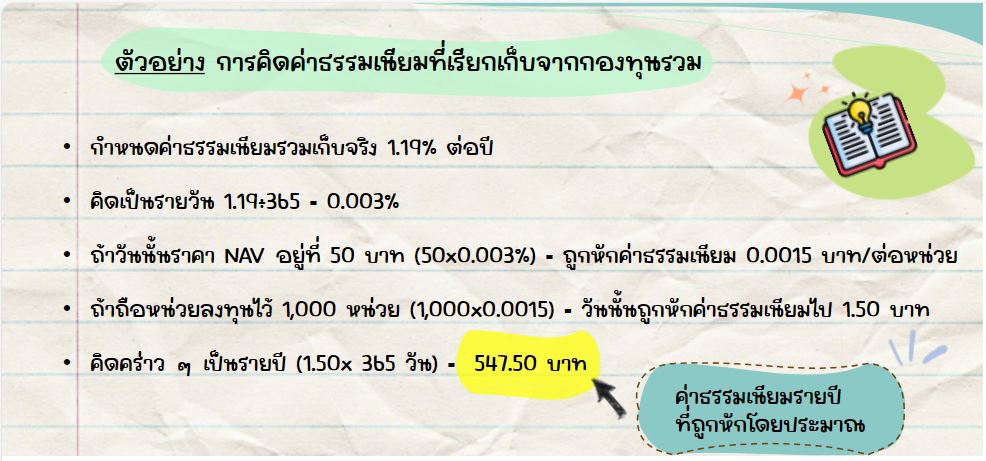 ตัวอย่าง การคิดค่าธรรมเนียมที่เรียกเก็บจากกองทุนรวม

• กำหนดค่าธรรมเนียมรวมเก็บจริง 1.19% ต่อปี

• คิดเป็นรายวัน 1.19÷365 = 0.003%

• ถ้าวันนั้นราคา NAV อยู่ที่ 50 บาท (50x0.003%) = ถูกหักค่าธรรมเนียม 0.0015 บาท/ต่อหน่วย

• ถ้าถือหน่วยลงทุนไว้ 1,000 หน่วย (1,000x0.0015) = วันนั้นถูกหักค่าธรรมเนียมไป 1.50 บาท

• คิดคร่าว ๆ เป็นรายปี (1.50x 365 วัน) = 547.50 บาท

ค่าธรรมเนียมรายปี ที่ถูกหักโดยประมาณ