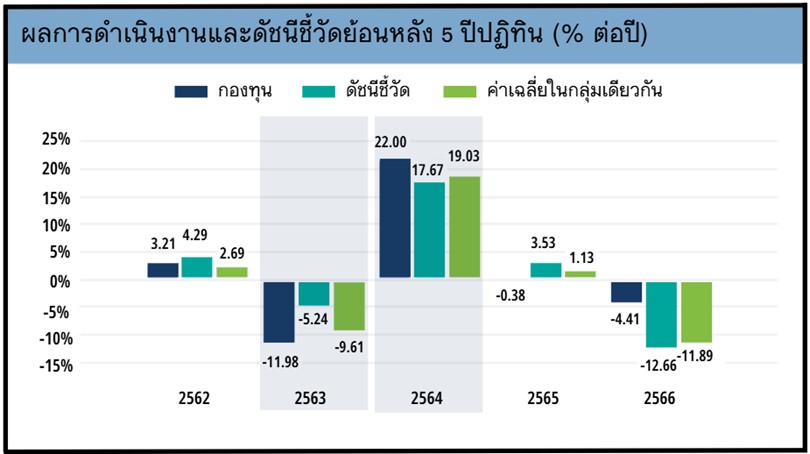 ผลการดำเนินงานและดัชนีชี้วัดย้อนหลัง 5 ปีปฏิทิน (% ต่อปี)

กองทุน ดัชนีชี้วัด ค่าเฉลี่ยในกลุ่มเดียวกัน

25%
20%
15%
10%
5%
0%
-5%
-10%
-15%

3.21 4.29 2.69
-11.98 -5.24 -9.61
22.00 17.67 19.03
-0.38 3.53 1.13
-4.41 -12.66 -11.89

2562 2563 2564 2565 2566