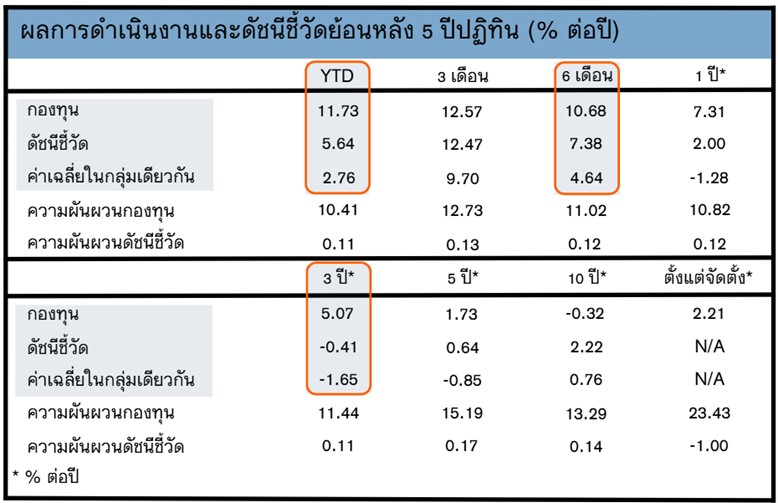 ผลการดำเนินงานและดัชนีชี้วัดย้อนหลัง 5 ปีปฏิทิน (% ต่อปี)

| | YTD | 3 เดือน | 6 เดือน | 1 ปี* |
|---|---|---|---|---|
| กองทุน | 11.73 | 12.57 | 10.68 | 7.31 |
| ดัชนีชี้วัด | 5.64 | 12.47 | 7.38 | 2.00 |
| ค่าเฉลี่ยในกลุ่มเดียวกัน | 2.76 | 9.70 | 4.64 | -1.28 |
| ความผันผวนกองทุน | 10.41 | 12.73 | 11.02 | 10.82 |
| ความผันผวนดัชนีชี้วัด | 0.11 | 0.13 | 0.12 | 0.12 |

| | 3 ปี* | 5 ปี* | 10 ปี* | ตั้งแต่จัดตั้ง* |
|---|---|---|---|---|
| กองทุน | 5.07 | 1.73 | -0.32 | 2.21 |
| ดัชนีชี้วัด | -0.41 | 0.64 | 2.22 | N/A |
| ค่าเฉลี่ยในกลุ่มเดียวกัน | -1.65 | -0.85 | 0.76 | N/A |
| ความผันผวนกองทุน | 11.44 | 15.19 | 13.29 | 23.43 |
| ความผันผวนดัชนีชี้วัด | 0.11 | 0.17 | 0.14 | -1.00 |

* % ต่อปี