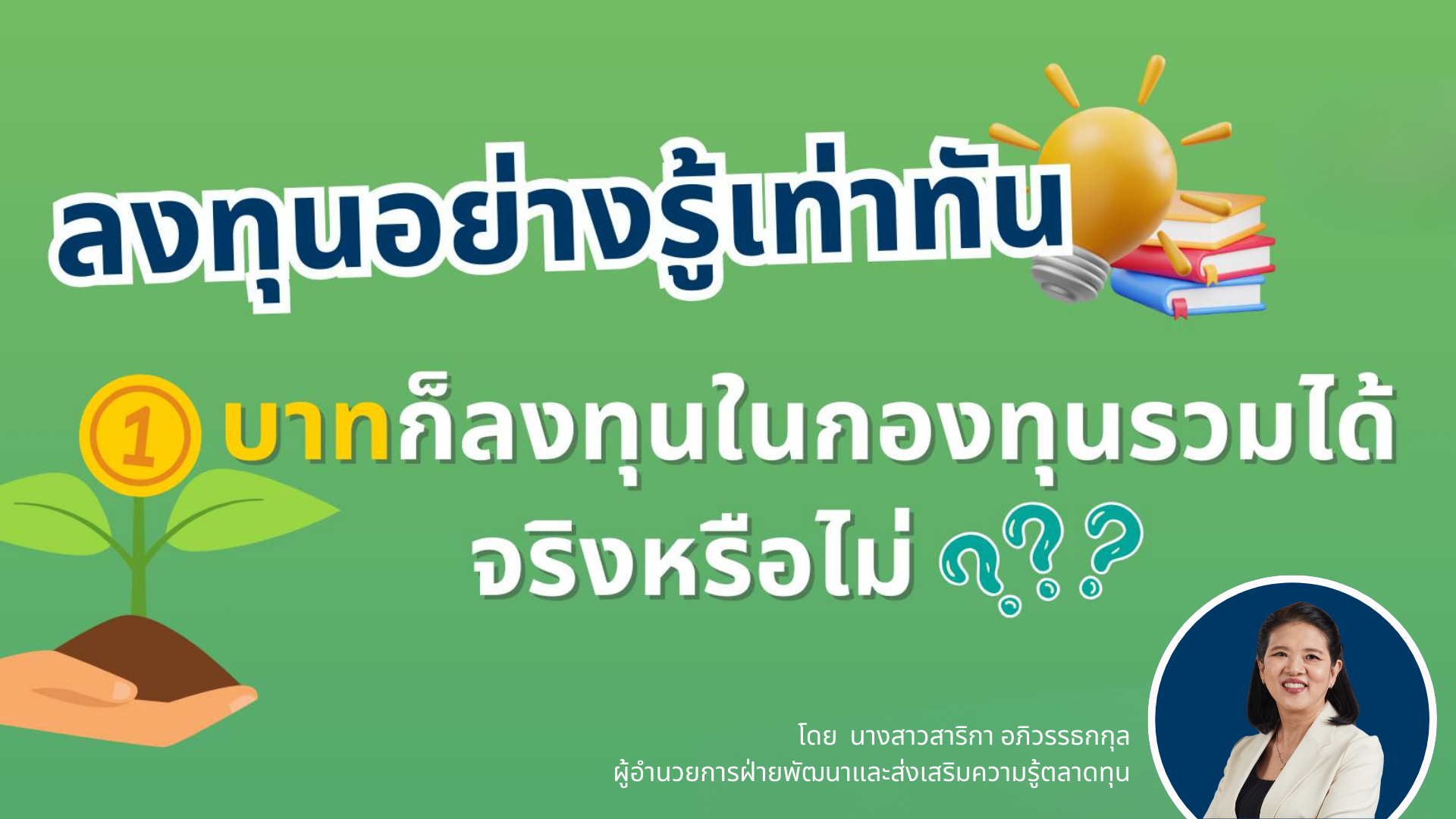 ลงทุนอย่างรู้เท่าทัน

1 บาทก็ลงทุนในกองทุนรวมได้ จริงหรือไม่ ???

โดย นางสาวสาริกา อภิวรรธกกุล
ผู้อำนวยการฝ่ายพัฒนาและส่งเสริมความรู้ตลาดทุน