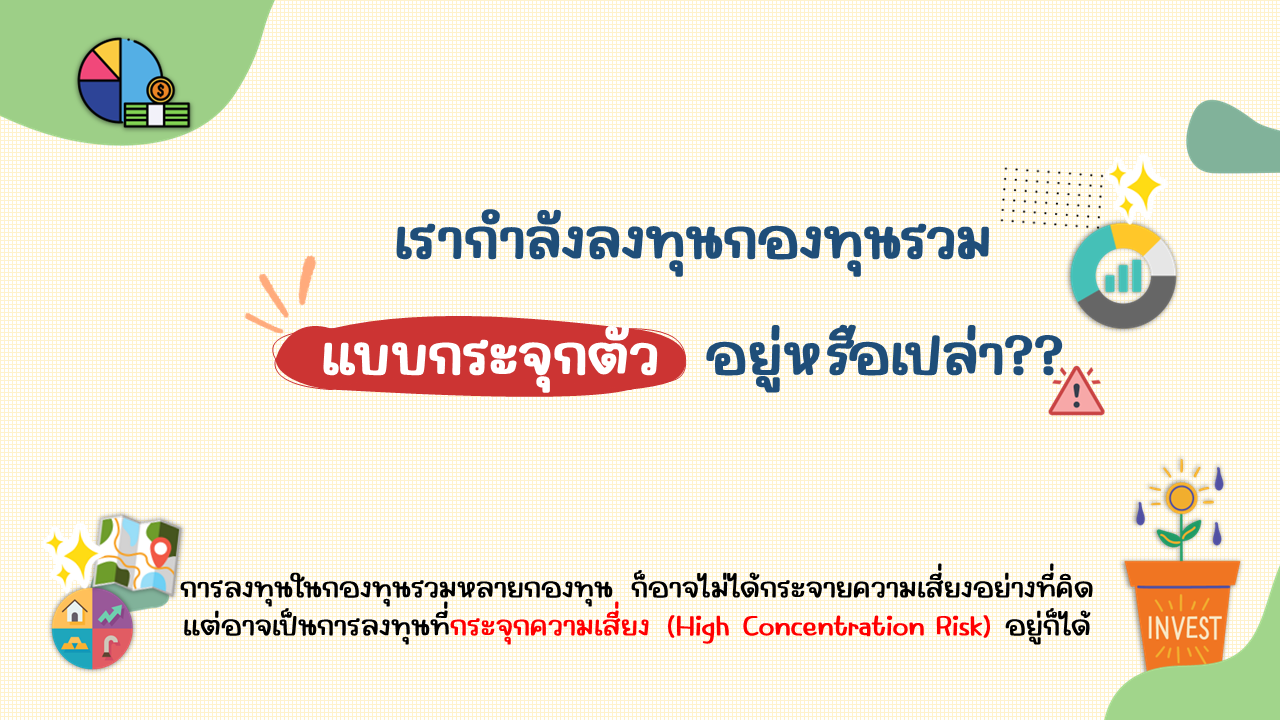 เรากำลังลงทุนกองทุนรวม

แบบกระจุกตัว อยู่หรือเปล่า??

การลงทุนในกองทุนรวมหลายกองทุน ก็อาจไม่ได้กระจายความเสี่ยงอย่างที่คิด แต่อาจเป็นการลงทุนที่กระจุกความเสี่ยง (High Concentration Risk) อยู่ก็ได้

INVEST