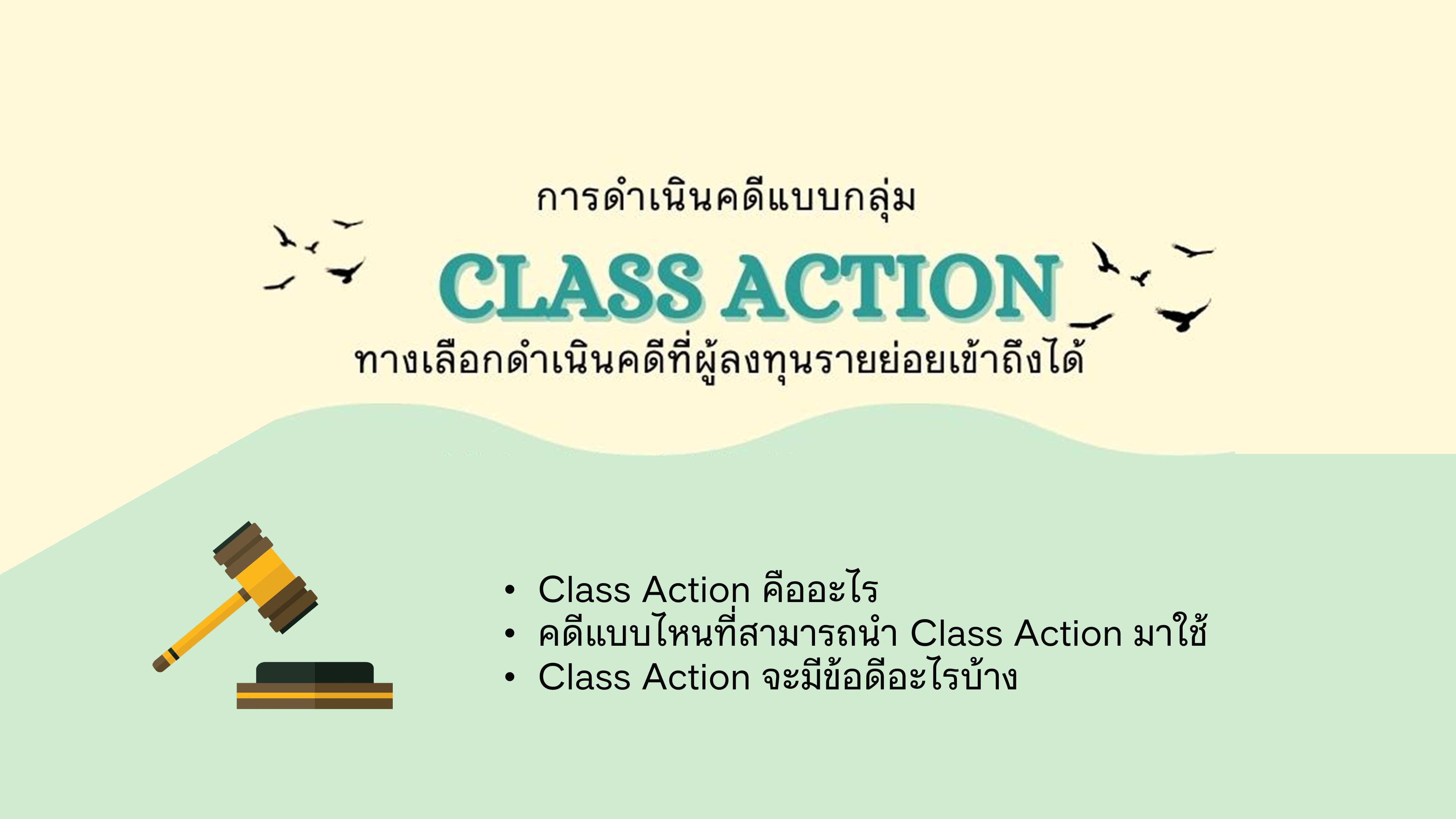 การดำเนินคดีแบบกลุ่ม

CLASS ACTION

ทางเลือกดำเนินคดีที่ผู้ลงทุนรายย่อยเข้าถึงได้

• Class Action คืออะไร
• คดีแบบไหนที่สามารถนำ Class Action มาใช้
• Class Action จะมีข้อดีอะไรบ้าง