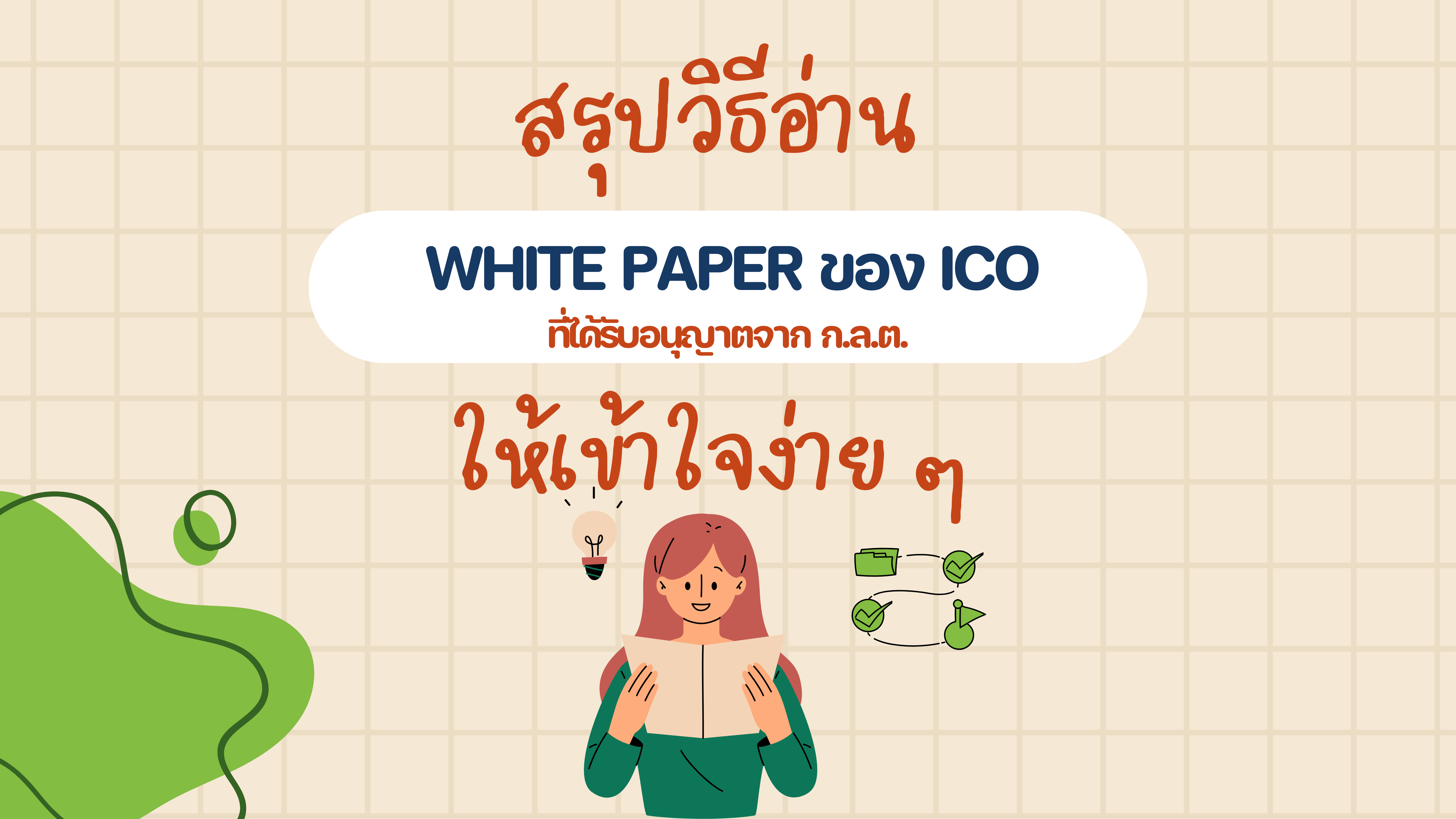 สรุปวิธีอ่าน

WHITE PAPER ของ ICO
ที่ได้รับอนุญาตจาก ก.ล.ต.

ให้เข้าใจง่าย ๆ