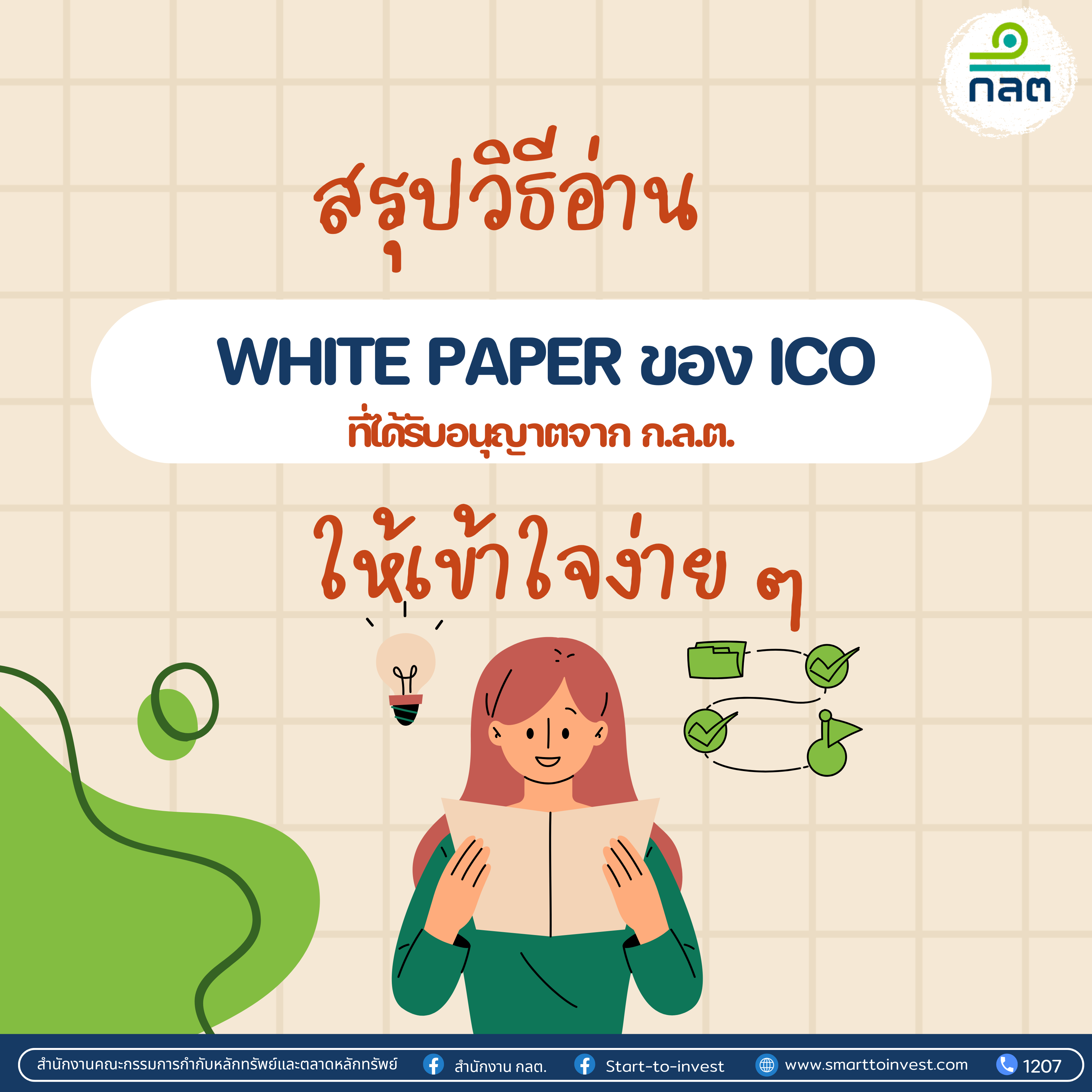 กลต

สรุปวิธีอ่าน

WHITE PAPER ของ ICO
ที่ได้รับอนุญาตจาก ก.ล.ต.

ให้เข้าใจง่าย ๆ

สำนักงานคณะกรรมการกำกับหลักทรัพย์และตลาดหลักทรัพย์ สำนักงาน กลต. Start-to-invest www.smarttoinvest.com 1207