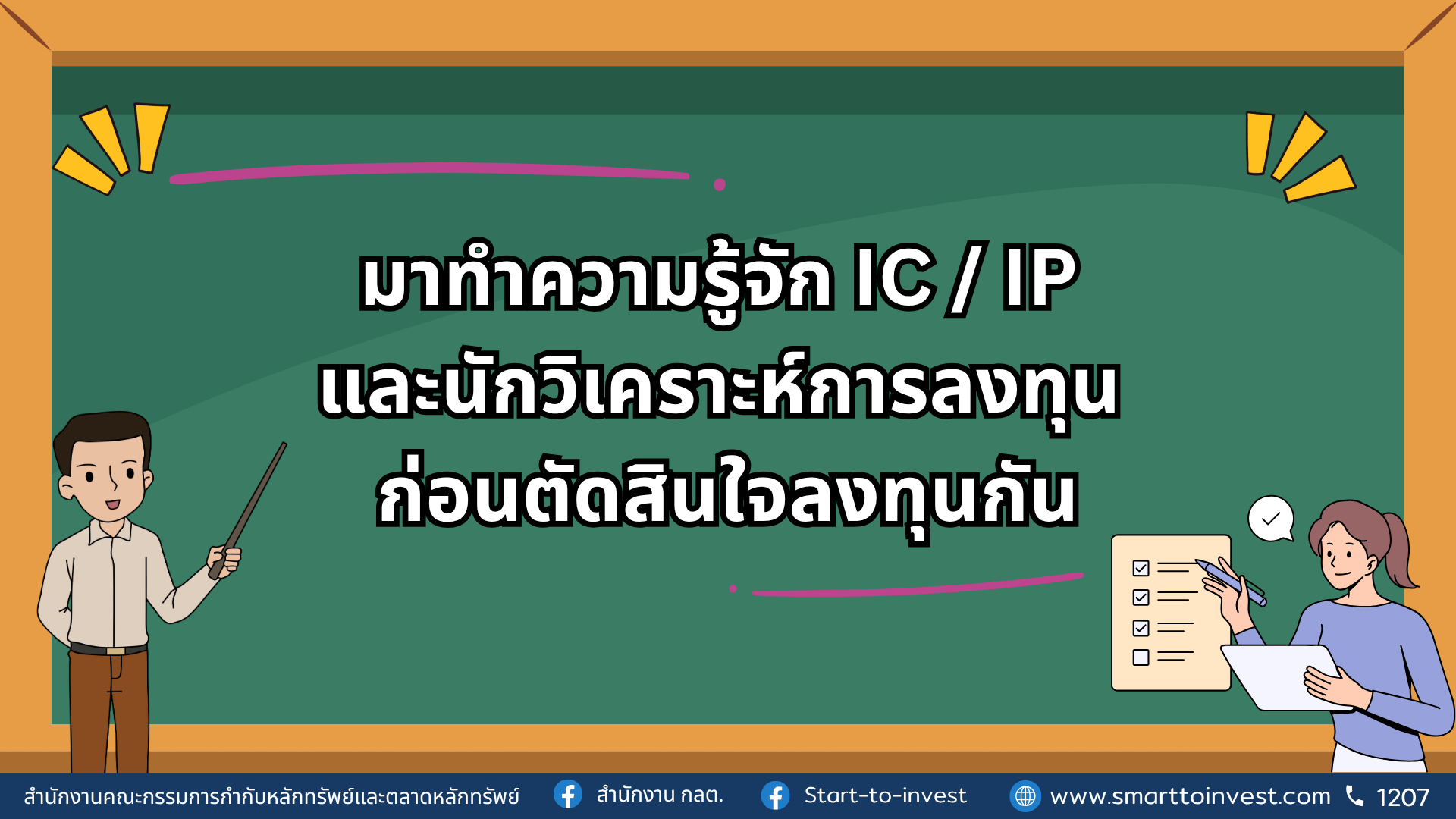 มาทำความรู้จัก IC / IP
และนักวิเคราะห์การลงทุน
ก่อนตัดสินใจลงทุนกัน

สำนักงานคณะกรรมการกำกับหลักทรัพย์และตลาดหลักทรัพย์ สำนักงาน กลต. Start-to-invest www.smarttoinvest.com 1207