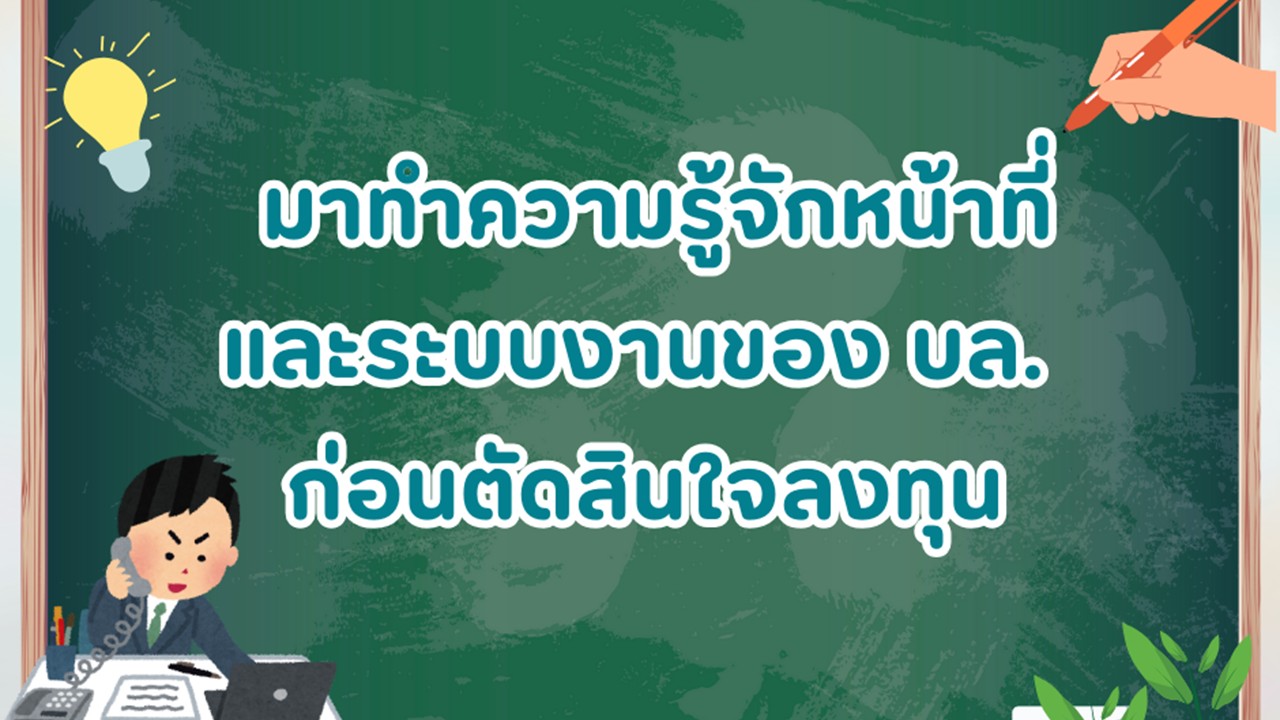 มาทำความรู้จักหน้าที่
และระบบงานของ บล.
ก่อนตัดสินใจลงทุน