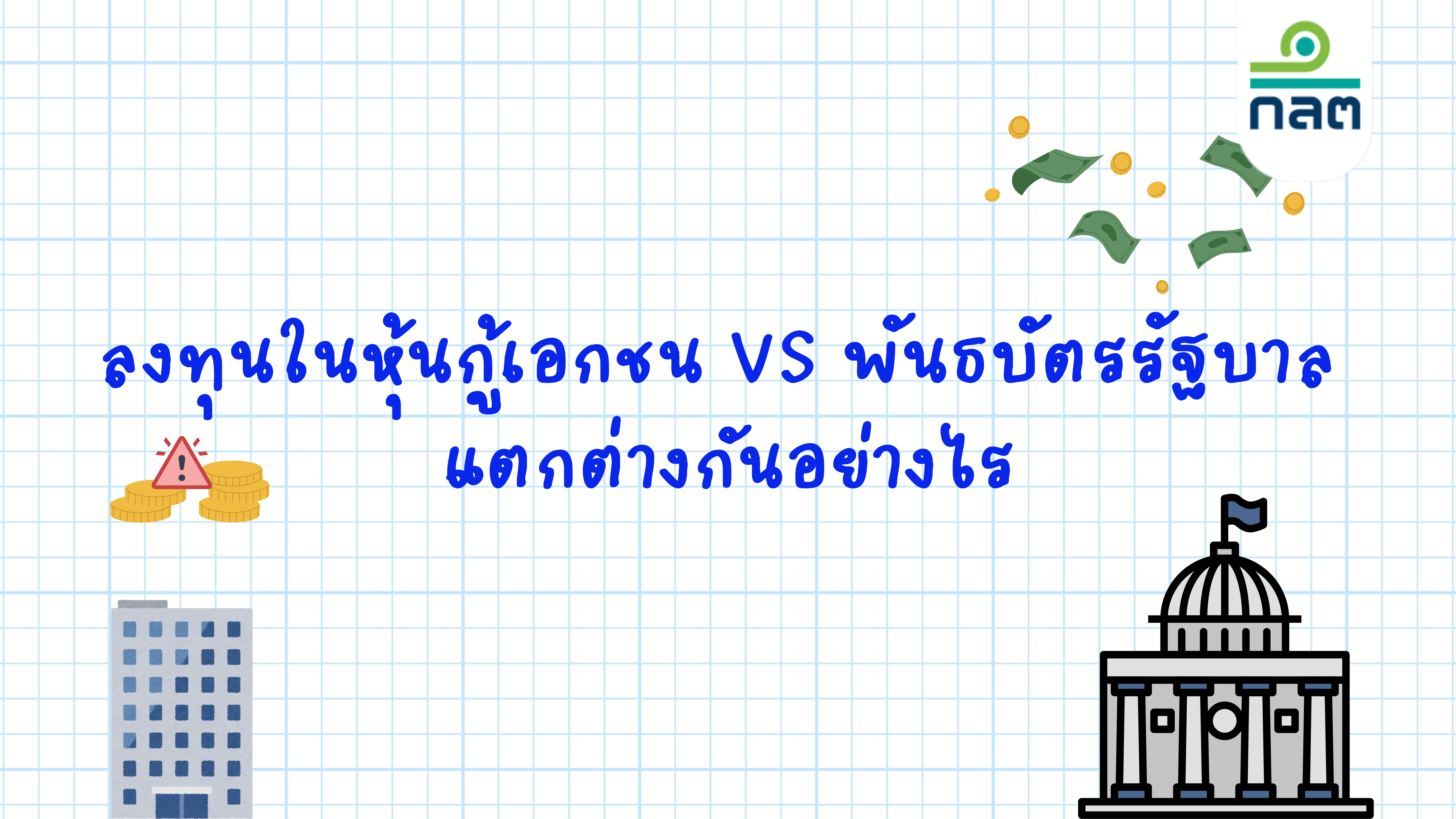 กลต

ลงทุนในหุ้นกู้เอกชน VS พันธบัตรรัฐบาล แตกต่างกันอย่างไร