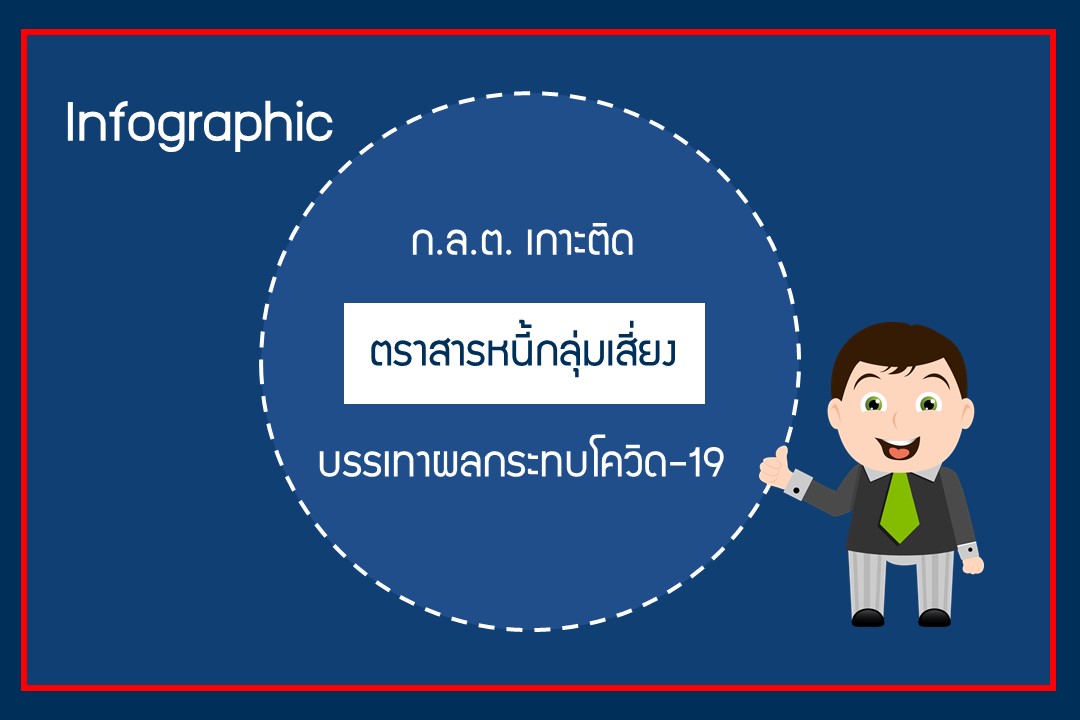 Infographic

ก.ล.ต. เกาะติด

ตราสารหนี้กลุ่มเสี่ยง

บรรเทาผลกระทบโควิด-19