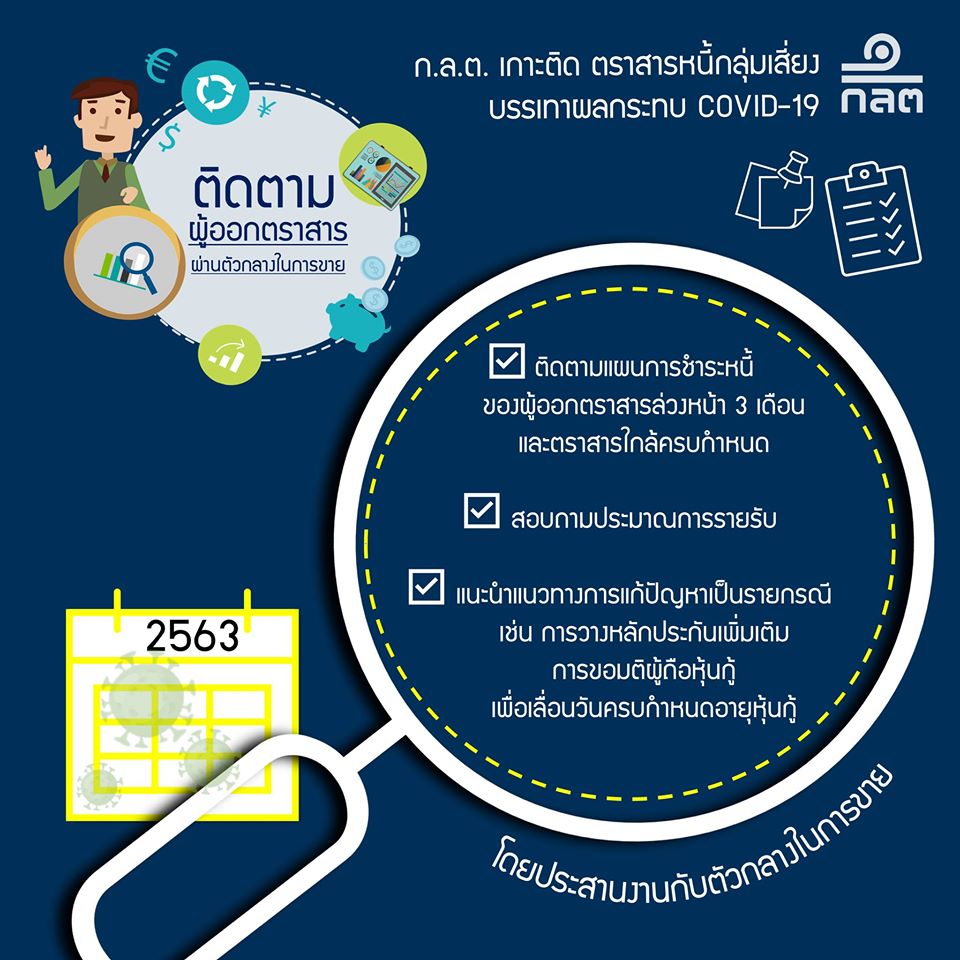 ก.ล.ต. เกาะติด ตราสารหนี้กลุ่มเสี่ยง บรรเทาผลกระทบ COVID-19

กลต

ติดตาม ผู้ออกตราสาร ผ่านตัวกลางในการขาย

ติดตามแผนการชำระหนี้ ของผู้ออกตราสารล่วงหน้า 3 เดือน และตราสารใกล้ครบกำหนด

สอบถามประมาณการรายรับ

แนะนำแนวทางการแก้ปัญหาเป็นรายกรณี เช่น การวางหลักประกันเพิ่มเติม การขอมติผู้ถือหุ้นกู้ เพื่อเลื่อนวันครบกำหนดอายุหุ้นกู้

2563

โดยประสานงานกับตัวกลางในการขาย