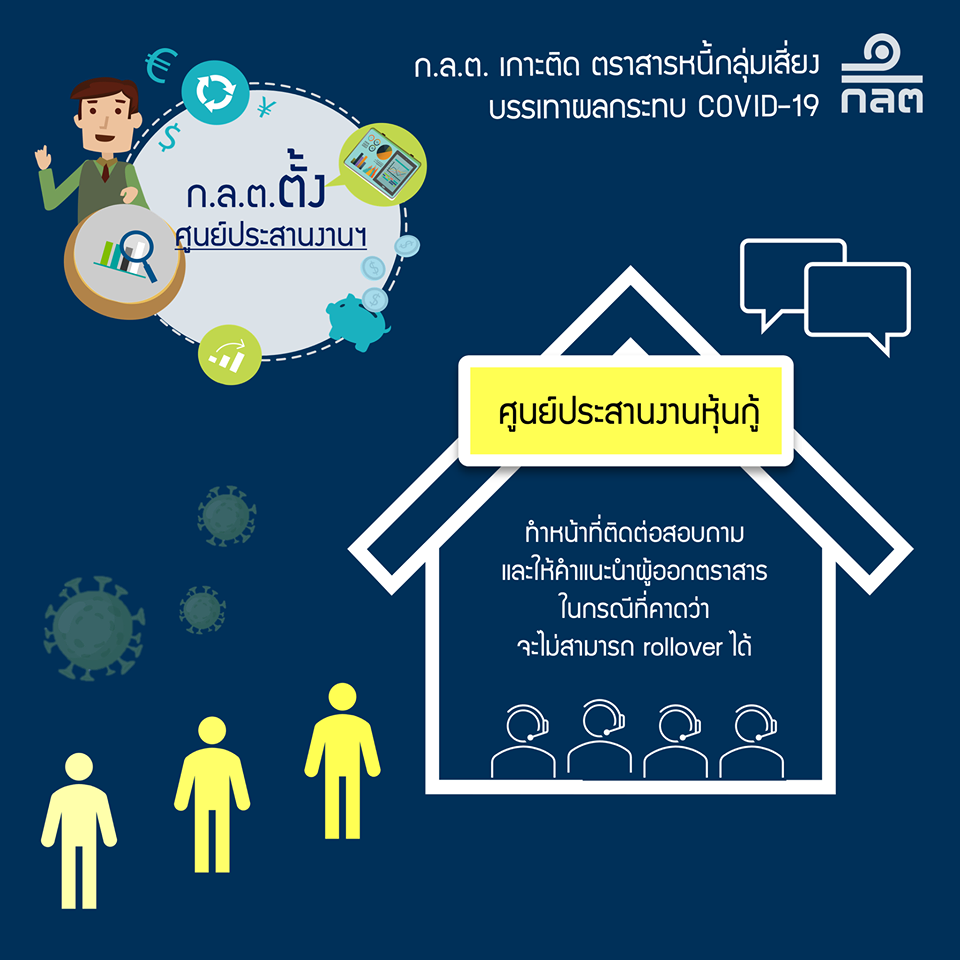 ก.ล.ต. เกาะติด ตราสารหนี้กลุ่มเสี่ยง บรรเทาผลกระทบ COVID-19

กลต

ก.ล.ต.ตั้ง ศูนย์ประสานงานฯ

ศูนย์ประสานงานหุ้นกู้

ทำหน้าที่ติดต่อสอบถาม และให้คำแนะนำผู้ออกตราสาร ในกรณีที่คาดว่า จะไม่สามารถ rollover ได้