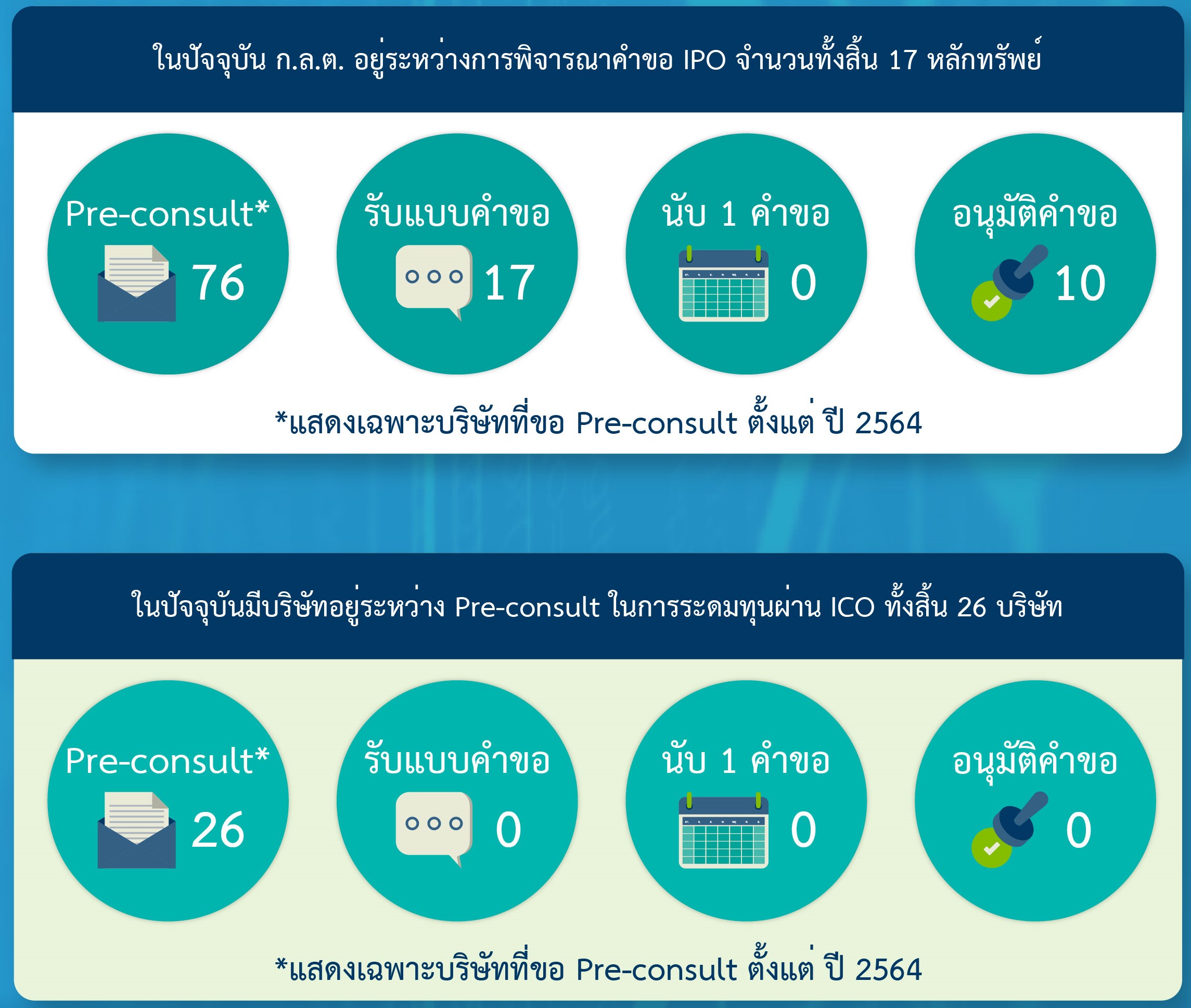 ในปัจจุบัน ก.ล.ต. อยู่ระหว่างการพิจารณาคำขอ IPO จำนวนทั้งสิ้น 17 หลักทรัพย์

Pre-consult*
76

รับแบบคำขอ
17

นับ 1 คำขอ
0

อนุมัติคำขอ
10

*แสดงเฉพาะบริษัทที่ขอ Pre-consult ตั้งแต่ ปี 2564

ในปัจจุบันมีบริษัทอยู่ระหว่าง Pre-consult ในการระดมทุนผ่าน ICO ทั้งสิ้น 26 บริษัท

Pre-consult*
26

รับแบบคำขอ
0

นับ 1 คำขอ
0

อนุมัติคำขอ
0

*แสดงเฉพาะบริษัทที่ขอ Pre-consult ตั้งแต่ ปี 2564