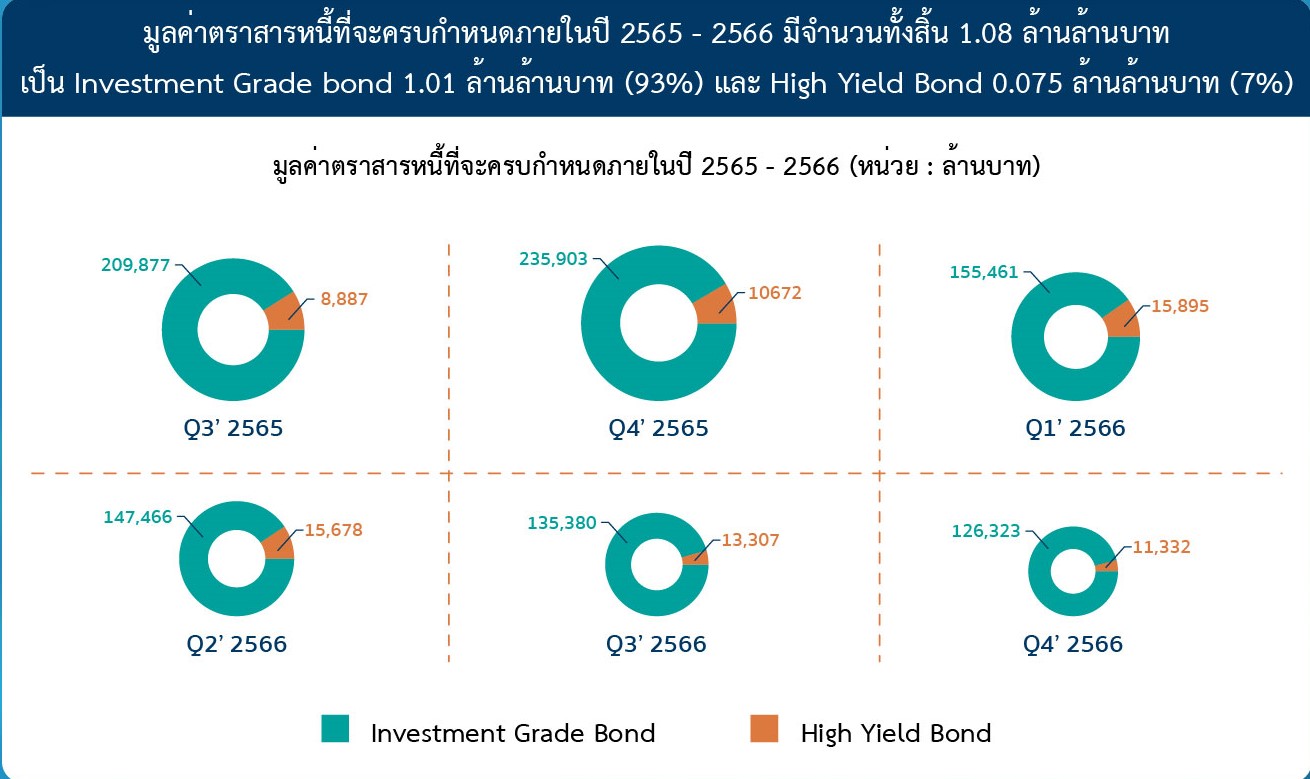 มูลค่าตราสารหนี้ที่จะครบกำหนดภายในปี 2565 - 2566 มีจำนวนทั้งสิ้น 1.08 ล้านล้านบาท
เป็น Investment Grade bond 1.01 ล้านล้านบาท (93%) และ High Yield Bond 0.075 ล้านล้านบาท (7%)

มูลค่าตราสารหนี้ที่จะครบกำหนดภายในปี 2565 - 2566 (หน่วย : ล้านบาท)

209,877
8,887
Q3' 2565

235,903
10672
Q4' 2565

155,461
15,895
Q1' 2566

147,466
15,678
Q2' 2566

135,380
13,307
Q3' 2566

126,323
11,332
Q4' 2566

Investment Grade Bond
High Yield Bond