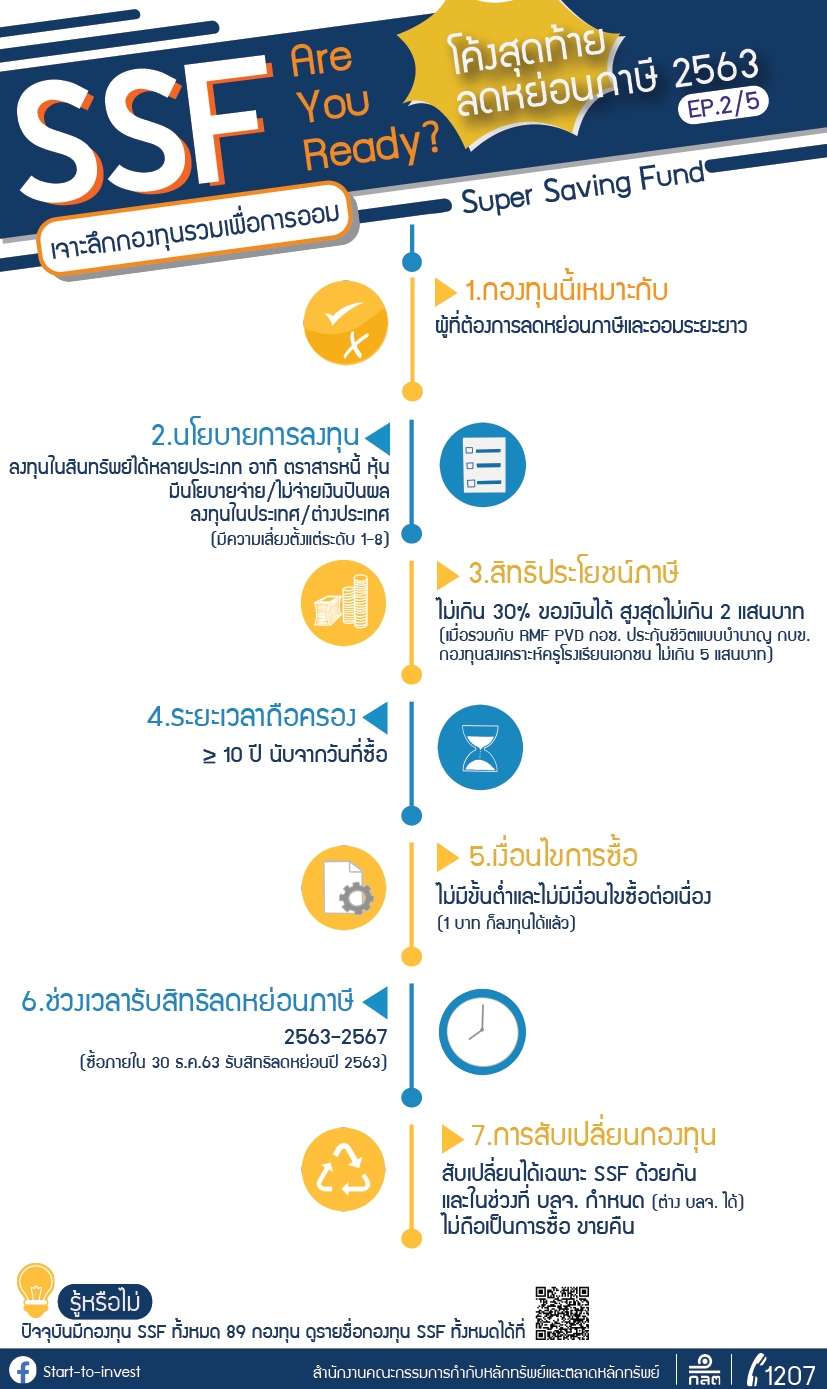 SSF Are You Ready?

โค้งสุดท้าย ลดหย่อนภาษี 2563

EP.2/5

เจาะลึกกองทุนรวมเพื่อการออม

Super Saving Fund

1.กองทุนนี้เหมาะกับ

ผู้ที่ต้องการลดหย่อนภาษีและออมระยะยาว

2.นโยบายการลงทุน

ลงทุนในสินทรัพย์ได้หลายประเภท อาทิ ตราสารหนี้ หุ้น มีนโยบายจ่าย/ไม่จ่ายเงินปันผล ลงทุนในประเทศ/ต่างประเทศ (มีความเสี่ยงตั้งแต่ระดับ 1-8)

3.สิทธิประโยชน์ภาษี

ไม่เกิน 30% ของเงินได้ สูงสุดไม่เกิน 2 แสนบาท (เมื่อรวมกับ RMF PVD กอช. ประกันชีวิตแบบบำนาญ กบข. กองทุนสงเคราะห์ครูโรงเรียนเอกชน ไม่เกิน 5 แสนบาท)

4.ระยะเวลาถือครอง

≥ 10 ปี นับจากวันที่ซื้อ

5.เงื่อนไขการซื้อ

ไม่มีขั้นต่ำและไม่มีเงื่อนไขซื้อต่อเนื่อง (1 บาท ก็ลงทุนได้แล้ว)

6.ช่วงเวลารับสิทธิลดหย่อนภาษี

2563-2567

(ซื้อภายใน 30 ธ.ค.63 รับสิทธิลดหย่อนปี 2563)

7.การสับเปลี่ยนกองทุน

สับเปลี่ยนได้เฉพาะ SSF ด้วยกัน และในช่วงที่ บลจ. กำหนด (ต่าง บลจ. ได้) ไม่ถือเป็นการซื้อ ขายคืน

รู้หรือไม่

ปัจจุบันมีกองทุน SSF ทั้งหมด 89 กองทุน ดูรายชื่อกองทุน SSF ทั้งหมดได้ที่

Start-to-invest

สำนักงานคณะกรรมการกำกับหลักทรัพย์และตลาดหลักทรัพย์

ก.ล.ต.

1207