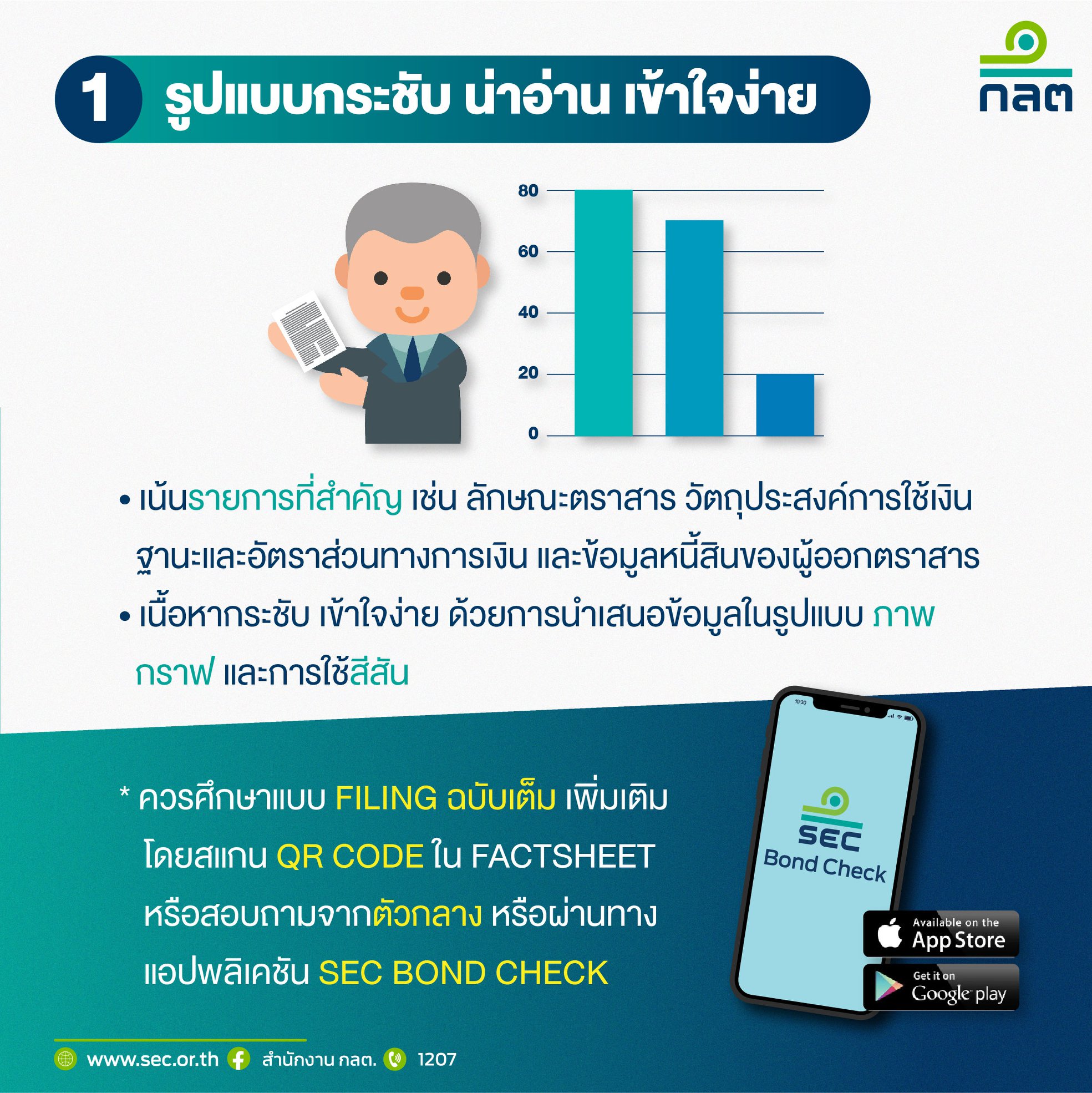 1 รูปแบบกระชับ น่าอ่าน เข้าใจง่าย

กลต

80
60
40
20
0

• เน้นรายการที่สำคัญ เช่น ลักษณะตราสาร วัตถุประสงค์การใช้เงิน ฐานะและอัตราส่วนทางการเงิน และข้อมูลหนี้สินของผู้ออกตราสาร
• เนื้อหากระชับ เข้าใจง่าย ด้วยการนำเสนอข้อมูลในรูปแบบ ภาพ กราฟ และการใช้สีสัน

* ควรศึกษาแบบ FILING ฉบับเต็ม เพิ่มเติม โดยสแกน QR CODE ใน FACTSHEET หรือสอบถามจากตัวกลาง หรือผ่านทาง แอปพลิเคชัน SEC BOND CHECK

10:30
SEC
Bond Check

Available on the
App Store

Get it on
Google play

www.sec.or.th สำนักงาน กลต. 1207