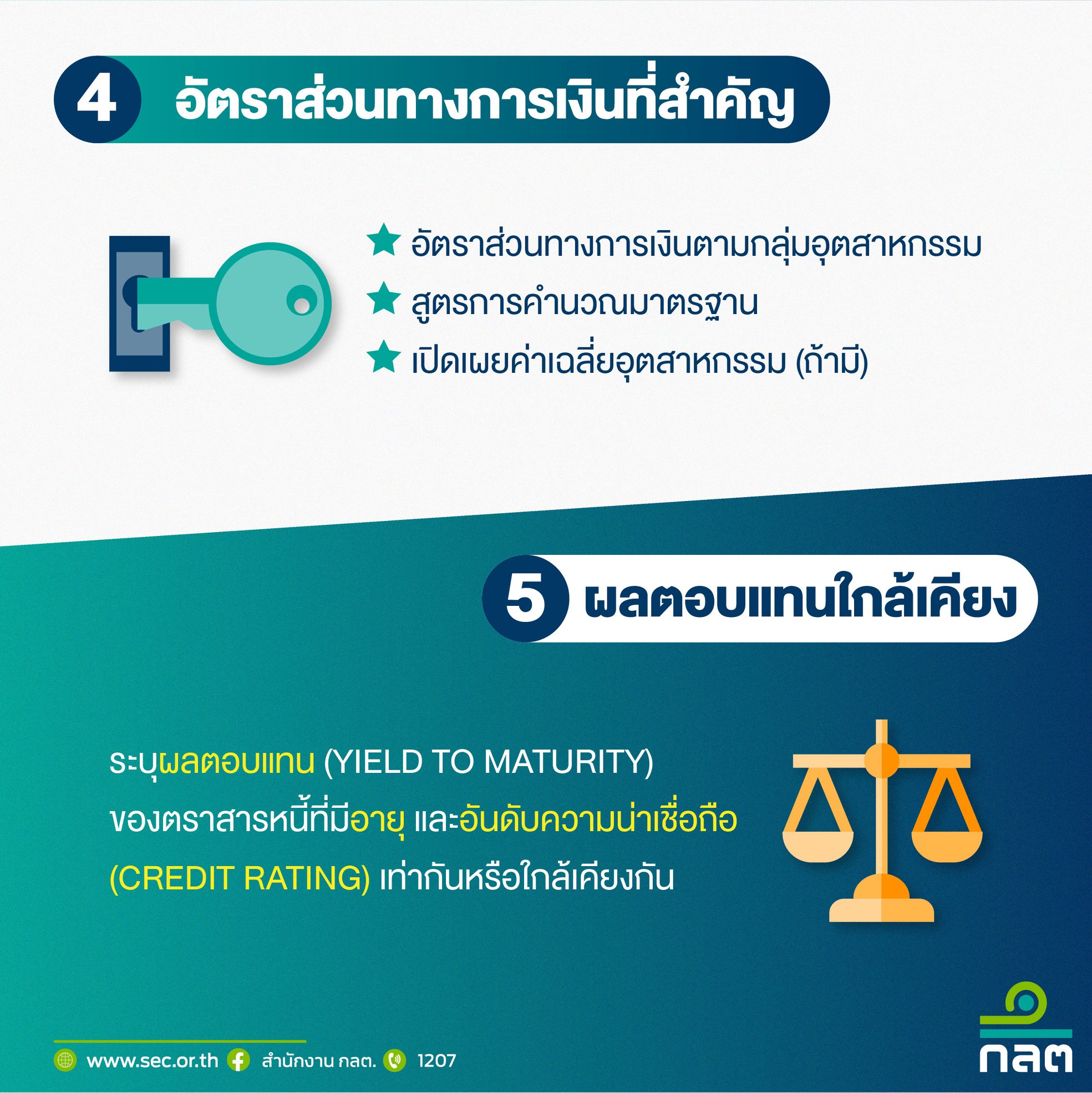 4 อัตราส่วนทางการเงินที่สำคัญ

อัตราส่วนทางการเงินตามกลุ่มอุตสาหกรรม

สูตรการคำนวณมาตรฐาน

เปิดเผยค่าเฉลี่ยอุตสาหกรรม (ถ้ามี)

5 ผลตอบแทนใกล้เคียง

ระบุผลตอบแทน (YIELD TO MATURITY) ของตราสารหนี้ที่มีอายุ และอันดับความน่าเชื่อถือ (CREDIT RATING) เท่ากันหรือใกล้เคียงกัน

www.sec.or.th สำนักงาน กลต. 1207

กลต