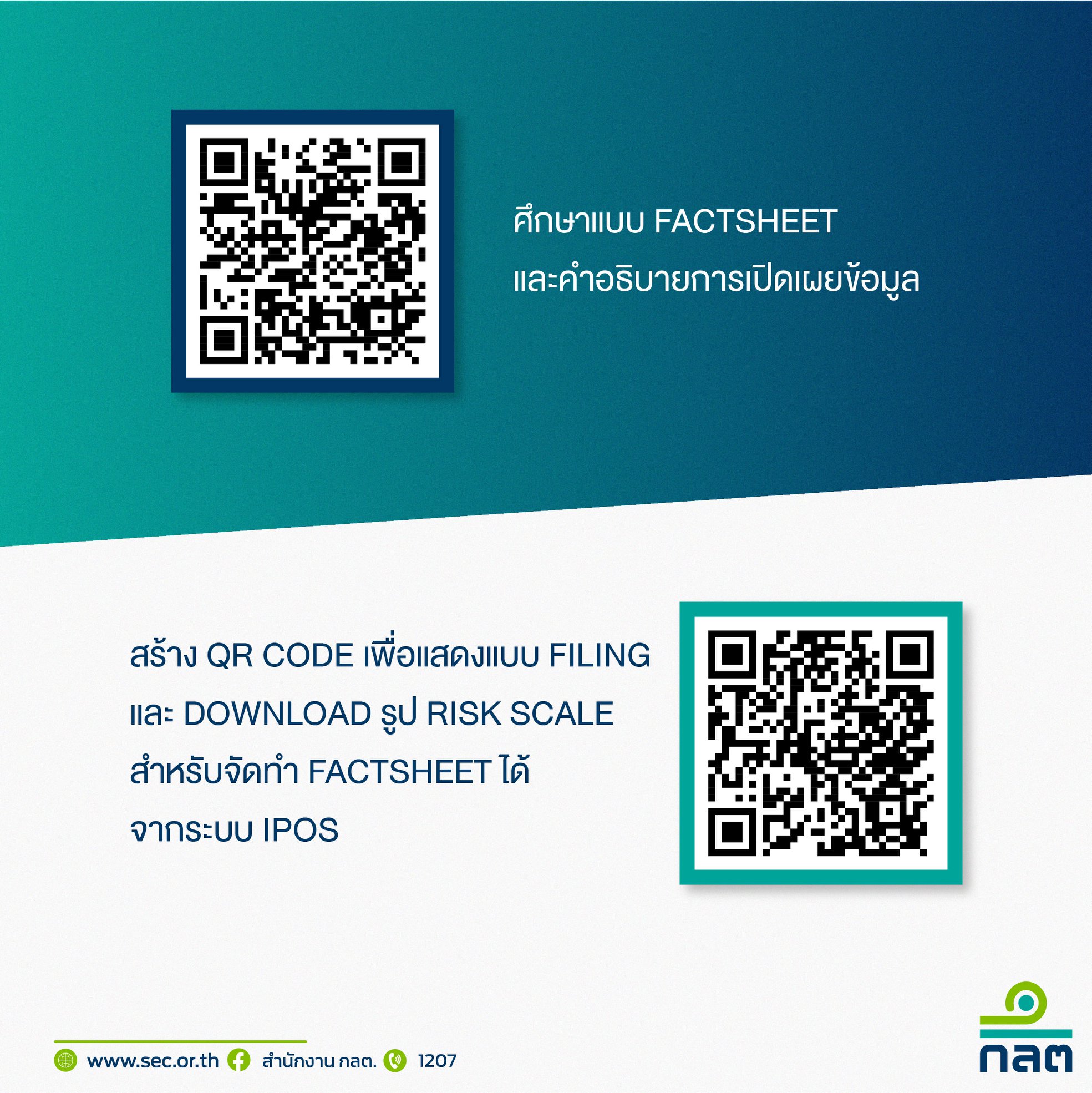 ศึกษาแบบ FACTSHEET
และคำอธิบายการเปิดเผยข้อมูล

สร้าง QR CODE เพื่อแสดงแบบ FILING
และ DOWNLOAD รูป RISK SCALE
สำหรับจัดทำ FACTSHEET ได้
จากระบบ IPOS

www.sec.or.th สำนักงาน กลต. 1207

กลต