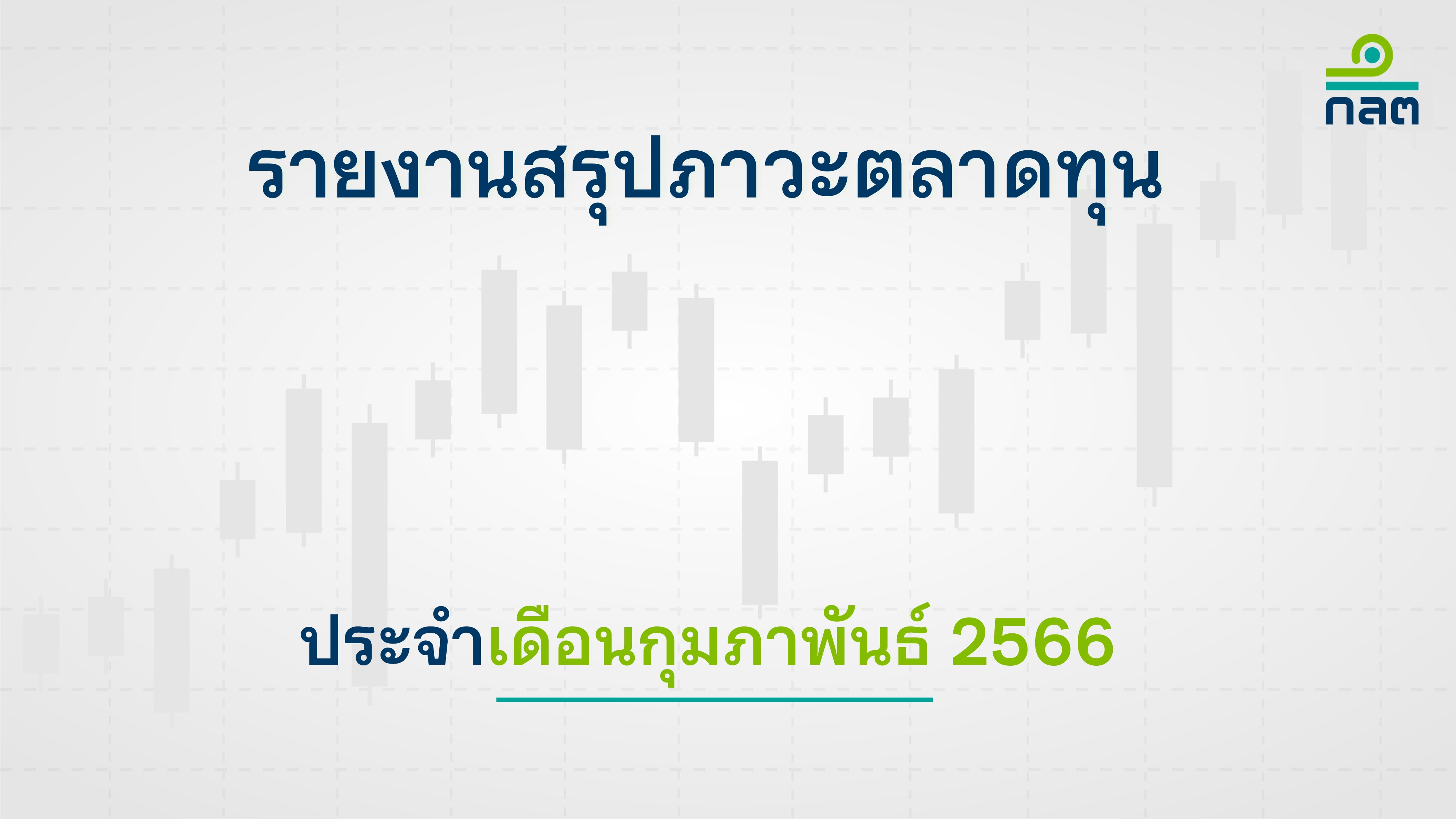 กลต

รายงานสรุปภาวะตลาดทุน

ประจำเดือนกุมภาพันธ์ 2566