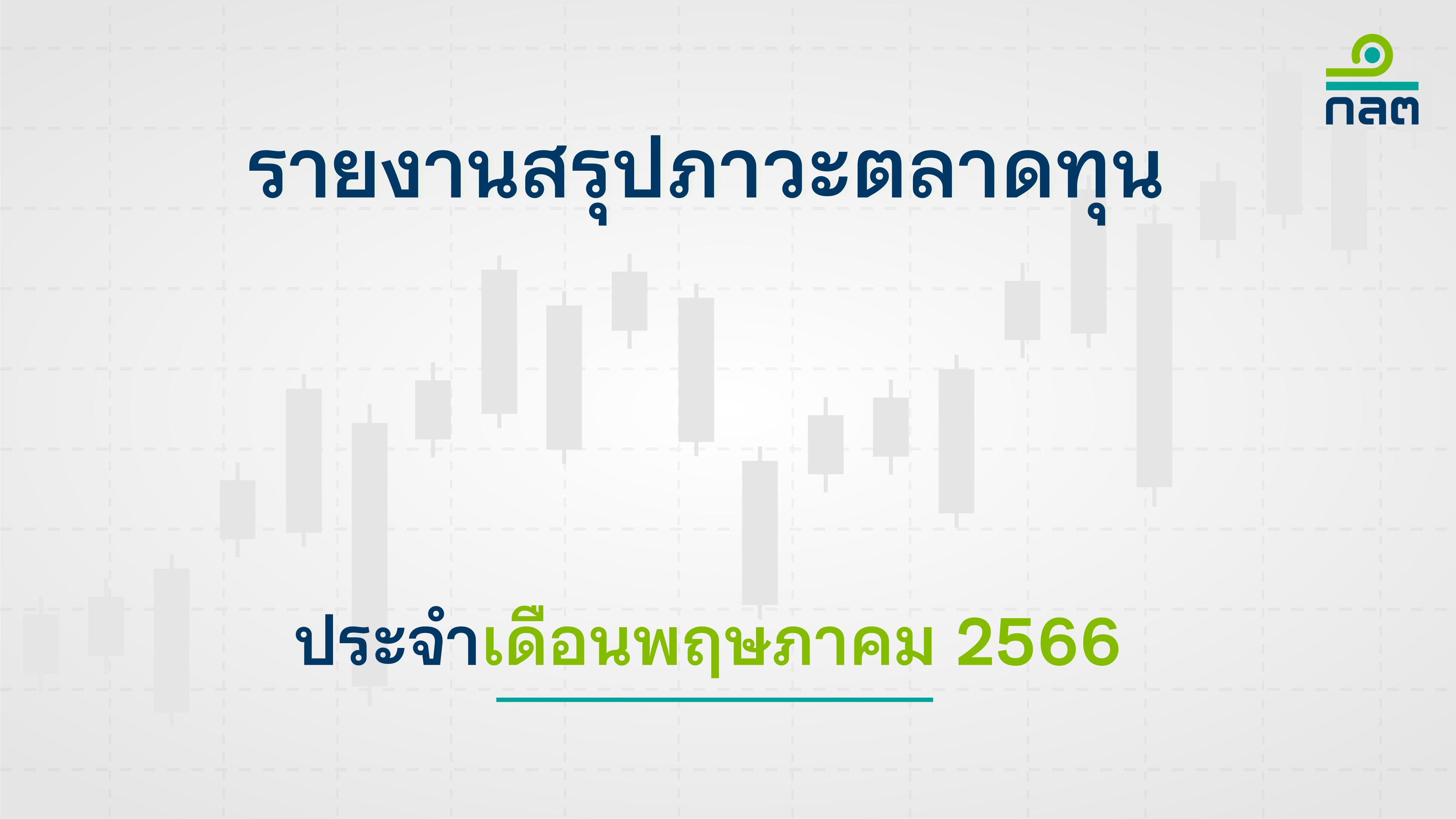 กลต

รายงานสรุปภาวะตลาดทุน

ประจำเดือนพฤษภาคม 2566