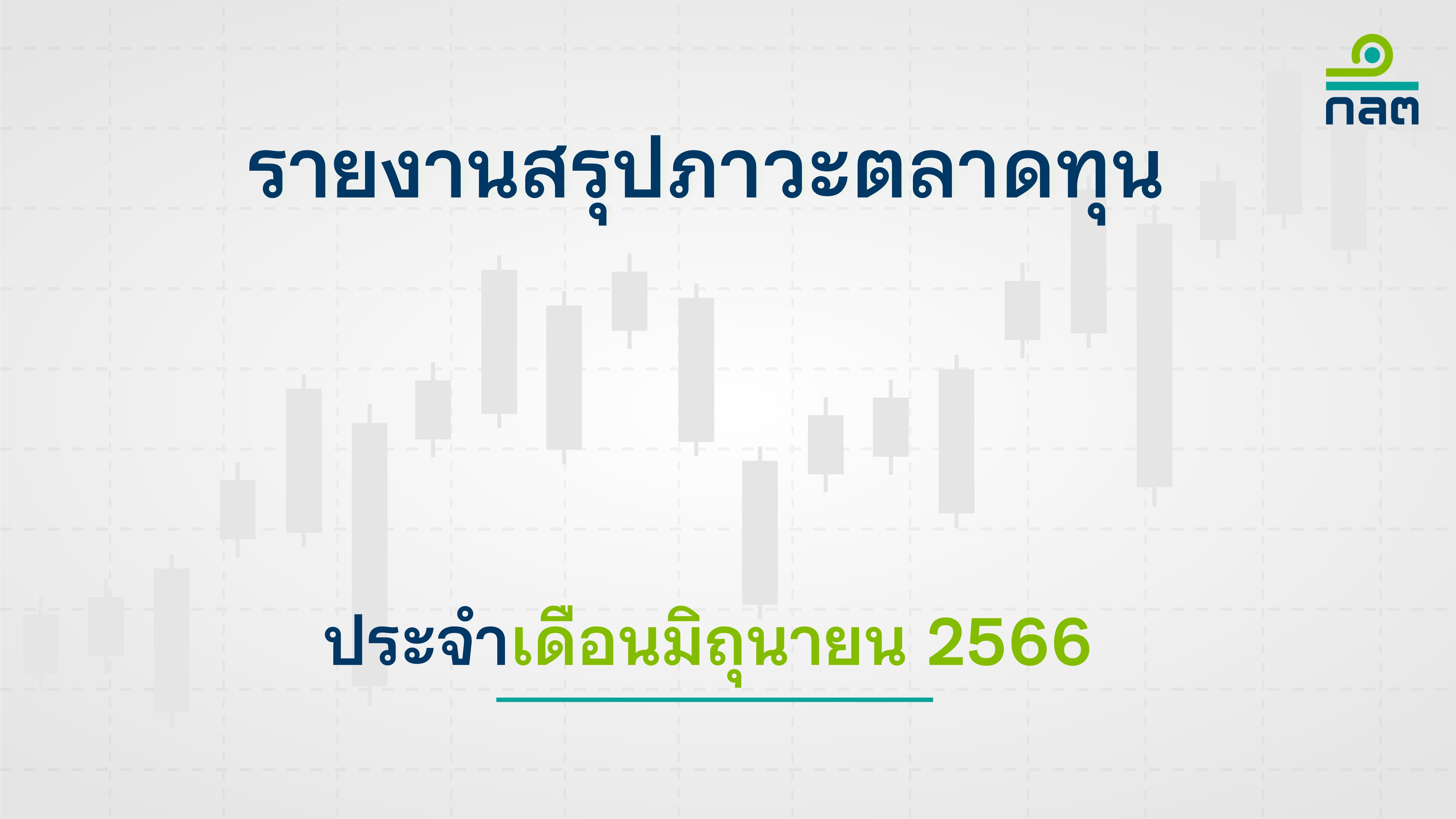 กลต

รายงานสรุปภาวะตลาดทุน

ประจำเดือนมิถุนายน 2566