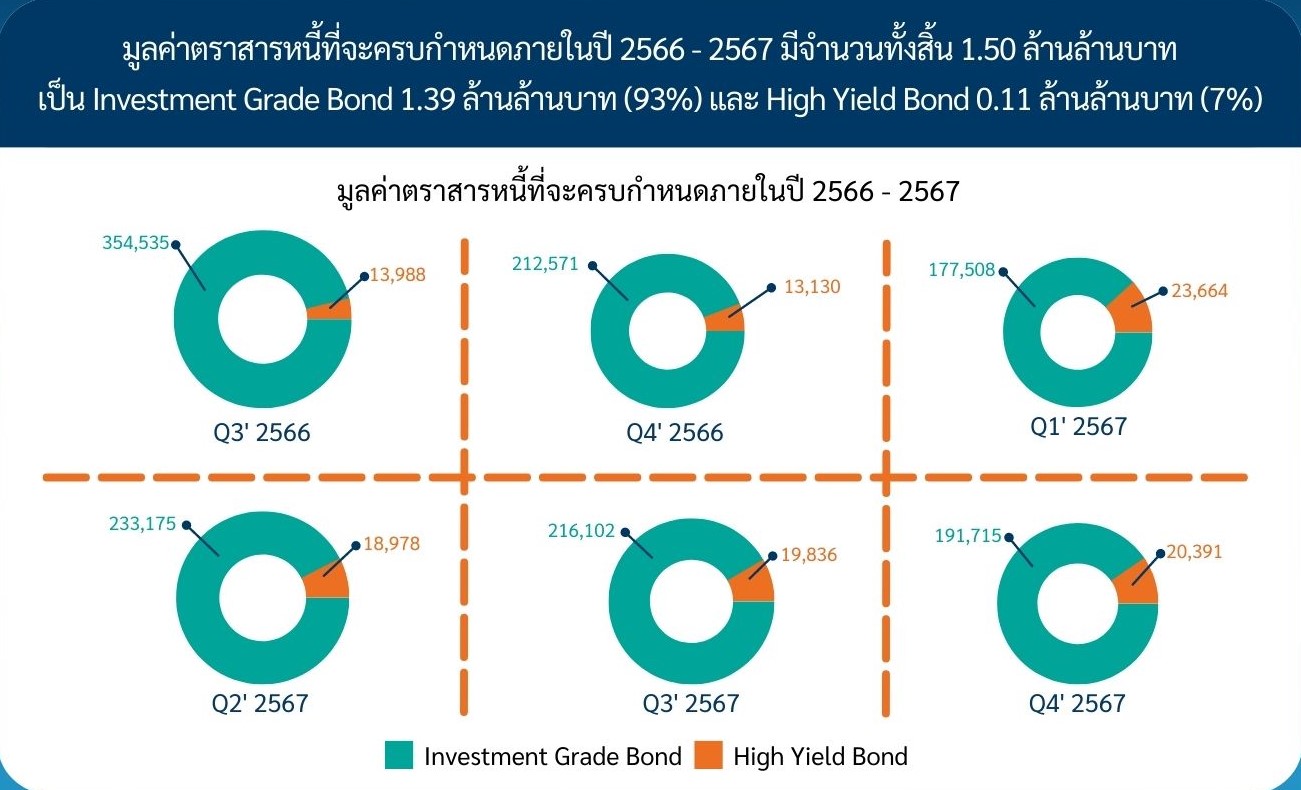 มูลค่าตราสารหนี้ที่จะครบกำหนดภายในปี 2566 - 2567 มีจำนวนทั้งสิ้น 1.50 ล้านล้านบาท เป็น Investment Grade Bond 1.39 ล้านล้านบาท (93%) และ High Yield Bond 0.11 ล้านล้านบาท (7%)

มูลค่าตราสารหนี้ที่จะครบกำหนดภายในปี 2566 - 2567

354,535
13,988
Q3' 2566

212,571
13,130
Q4' 2566

177,508
23,664
Q1' 2567

233,175
18,978
Q2' 2567

216,102
19,836
Q3' 2567

191,715
20,391
Q4' 2567

Investment Grade Bond
High Yield Bond