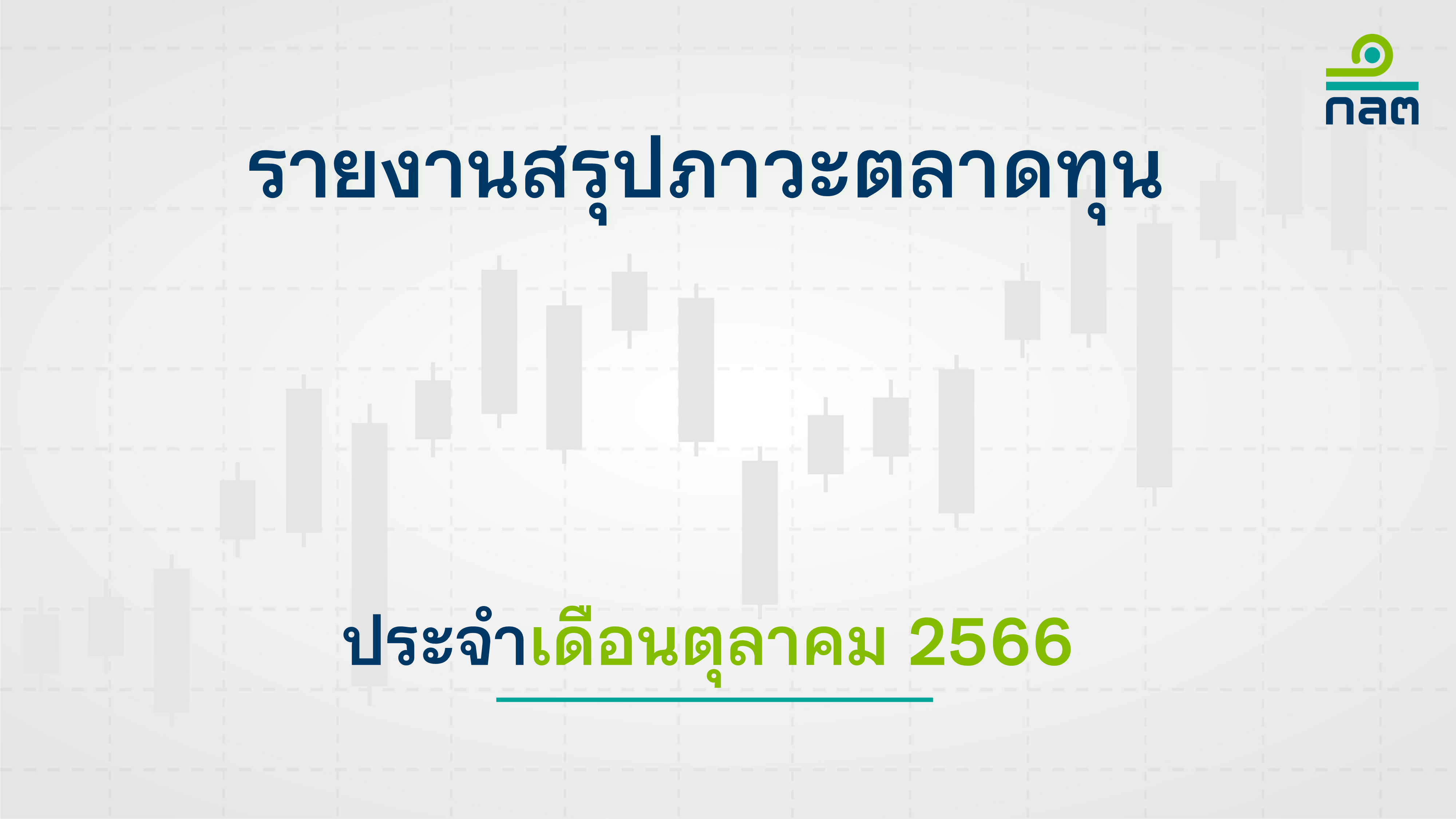 กลต

รายงานสรุปภาวะตลาดทุน

ประจำเดือนตุลาคม 2566