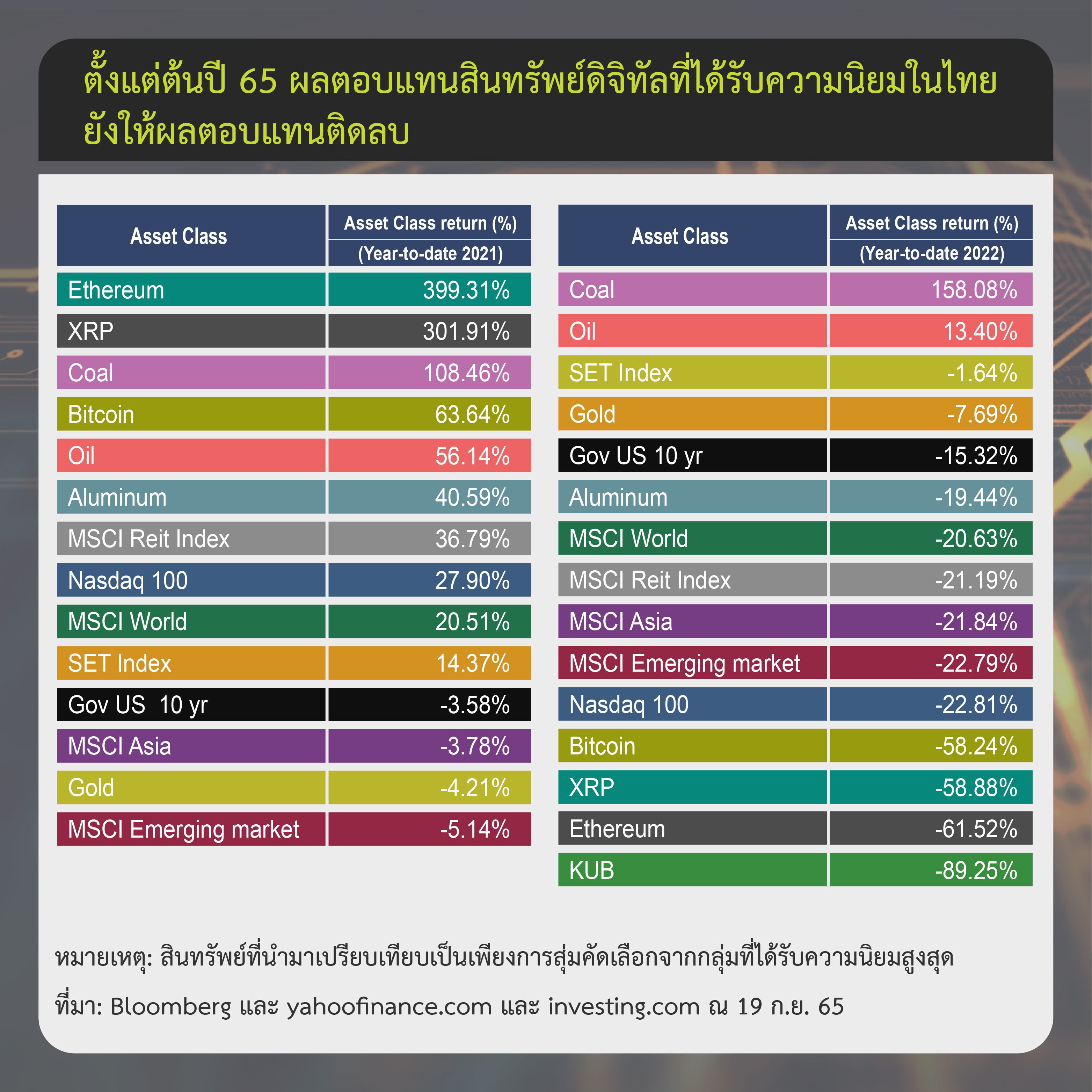 ตั้งแต่ต้นปี 65 ผลตอบแทนสินทรัพย์ดิจิทัลที่ได้รับความนิยมในไทย ยังให้ผลตอบแทนติดลบ

| Asset Class | Asset Class return (%) (Year-to-date 2021) |
|---|---|
| Ethereum | 399.31% |
| XRP | 301.91% |
| Coal | 108.46% |
| Bitcoin | 63.64% |
| Oil | 56.14% |
| Aluminum | 40.59% |
| MSCI Reit Index | 36.79% |
| Nasdaq 100 | 27.90% |
| MSCI World | 20.51% |
| SET Index | 14.37% |
| Gov US 10 yr | -3.58% |
| MSCI Asia | -3.78% |
| Gold | -4.21% |
| MSCI Emerging market | -5.14% |

| Asset Class | Asset Class return (%) (Year-to-date 2022) |
|---|---|
| Coal | 158.08% |
| Oil | 13.40% |
| SET Index | -1.64% |
| Gold | -7.69% |
| Gov US 10 yr | -15.32% |
| Aluminum | -19.44% |
| MSCI World | -20.63% |
| MSCI Reit Index | -21.19% |
| MSCI Asia | -21.84% |
| MSCI Emerging market | -22.79% |
| Nasdaq 100 | -22.81% |
| Bitcoin | -58.24% |
| XRP | -58.88% |
| Ethereum | -61.52% |
| KUB | -89.25% |

หมายเหตุ: สินทรัพย์ที่นำมาเปรียบเทียบเป็นเพียงการสุ่มคัดเลือกจากกลุ่มที่ได้รับความนิยมสูงสุด

ที่มา: Bloomberg และ yahoofinance.com และ investing.com ณ 19 ก.ย. 65