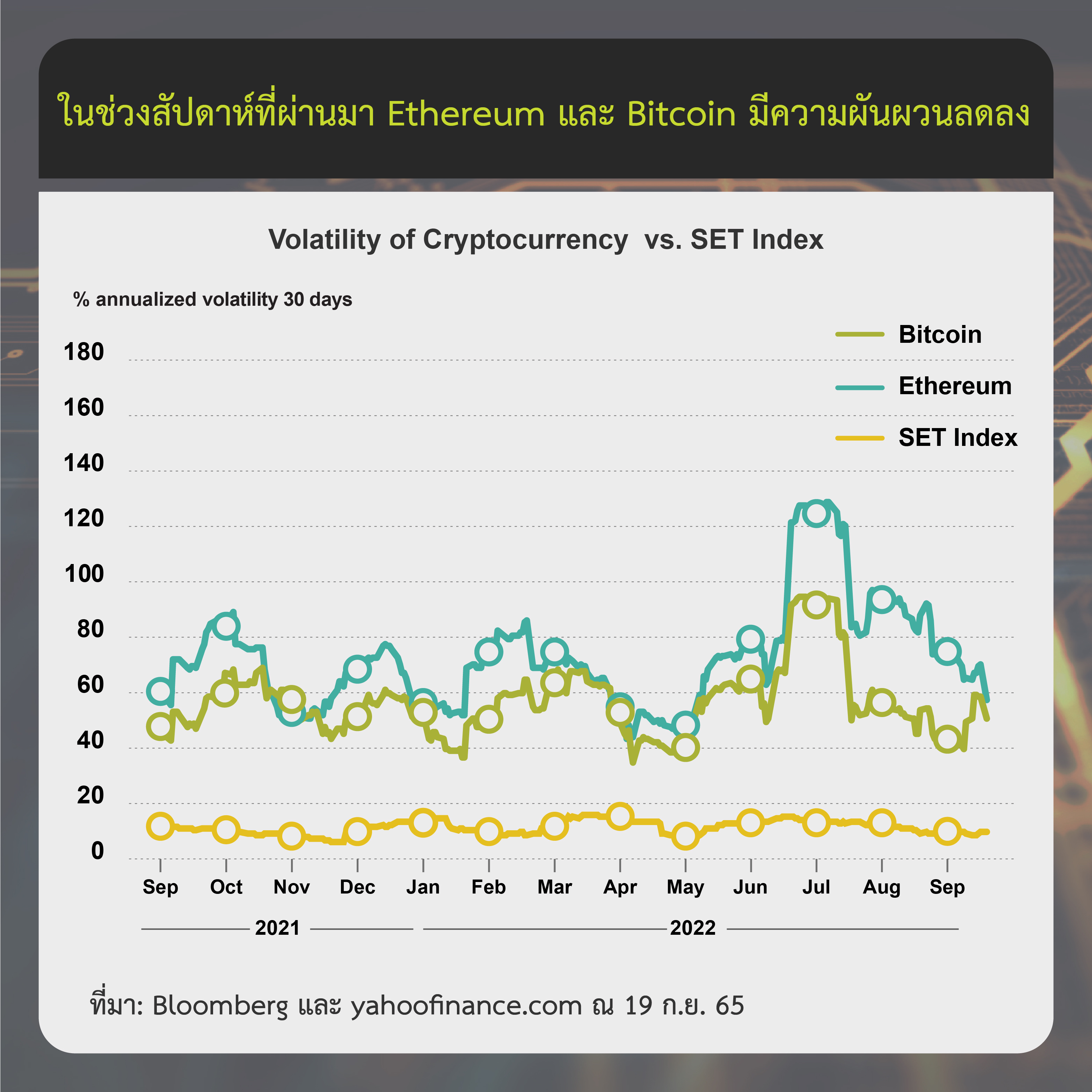 ในช่วงสัปดาห์ที่ผ่านมา Ethereum และ Bitcoin มีความผันผวนลดลง

Volatility of Cryptocurrency vs. SET Index

% annualized volatility 30 days

Bitcoin
Ethereum
SET Index

180
160
140
120
100
80
60
40
20
0

Sep Oct Nov Dec Jan Feb Mar Apr May Jun Jul Aug Sep

2021
2022

ที่มา: Bloomberg และ yahoofinance.com ณ 19 ก.ย. 65